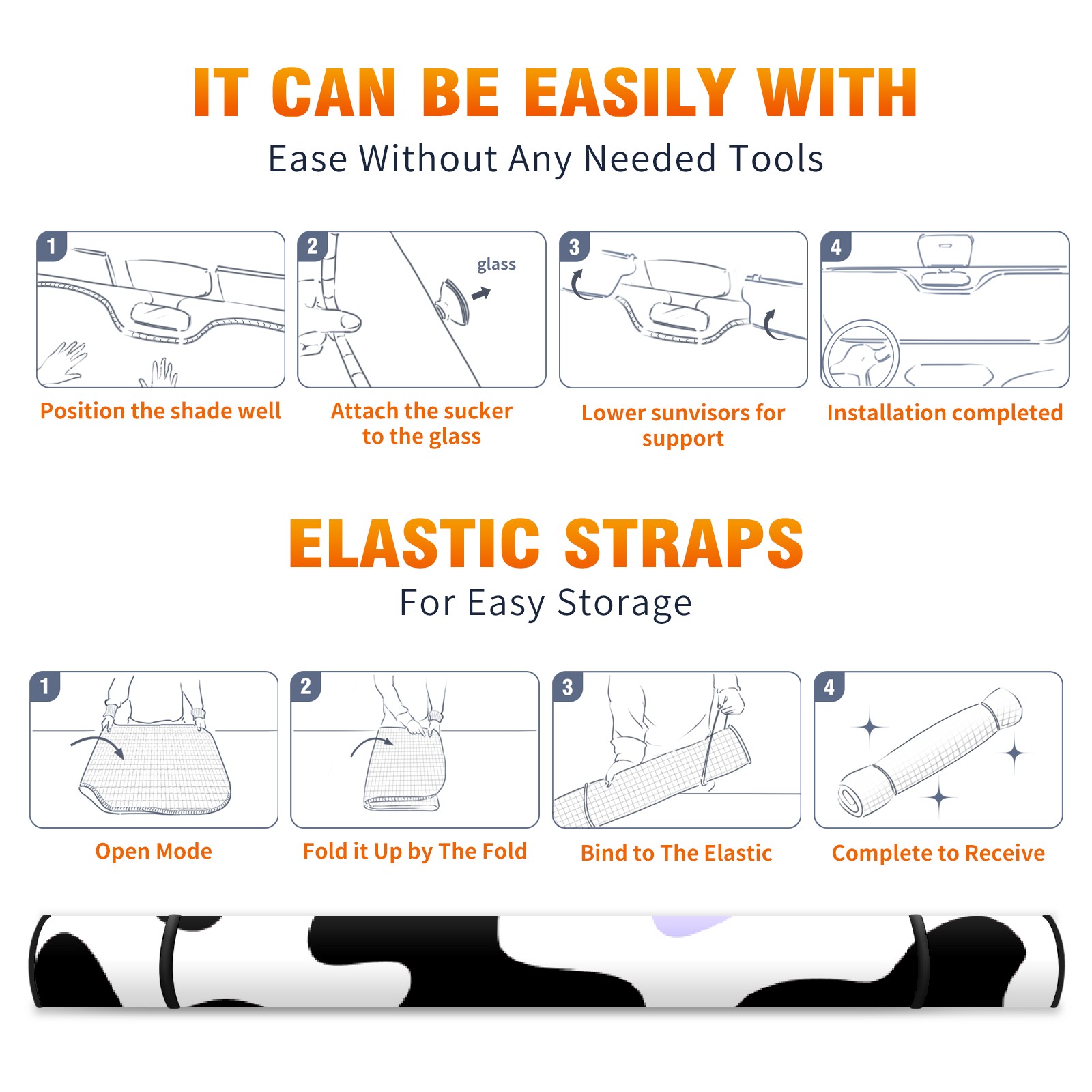 IT CAN BE EASILY WITH

Ease Without Any Needed Tools

1

Position the shade well

2

glass

Attach the sucker to the glass

3

Lower sunvisors for support

4

Installation completed

ELASTIC STRAPS

For Easy Storage

1

Open Mode

2

Fold it Up by The Fold

3

Bind to The Elastic

4

Complete to Receive