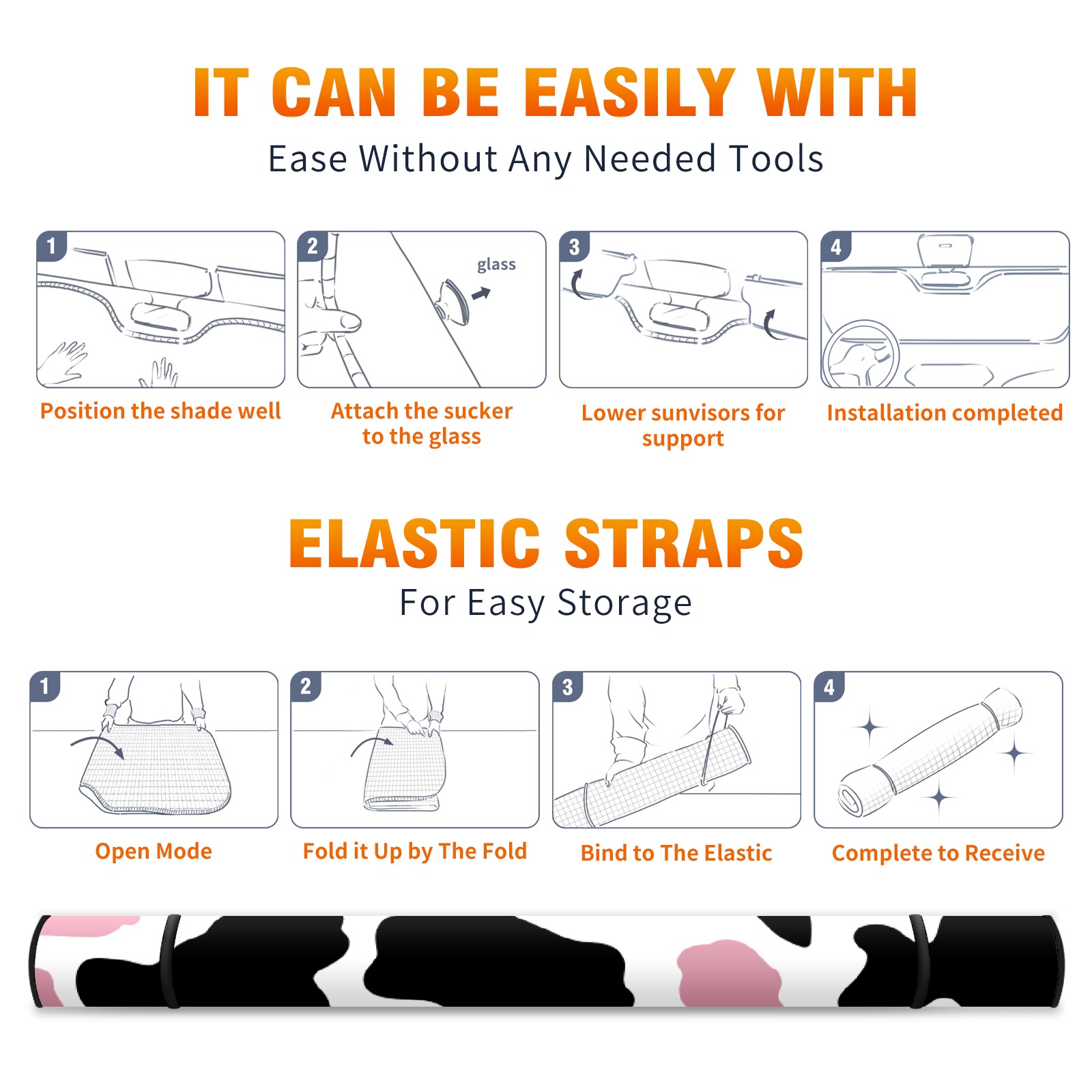 IT CAN BE EASILY WITH

Ease Without Any Needed Tools

1

Position the shade well

2

glass

Attach the sucker to the glass

3

Lower sunvisors for support

4

Installation completed

ELASTIC STRAPS

For Easy Storage

1

Open Mode

2

Fold it Up by The Fold

3

Bind to The Elastic

4

Complete to Receive