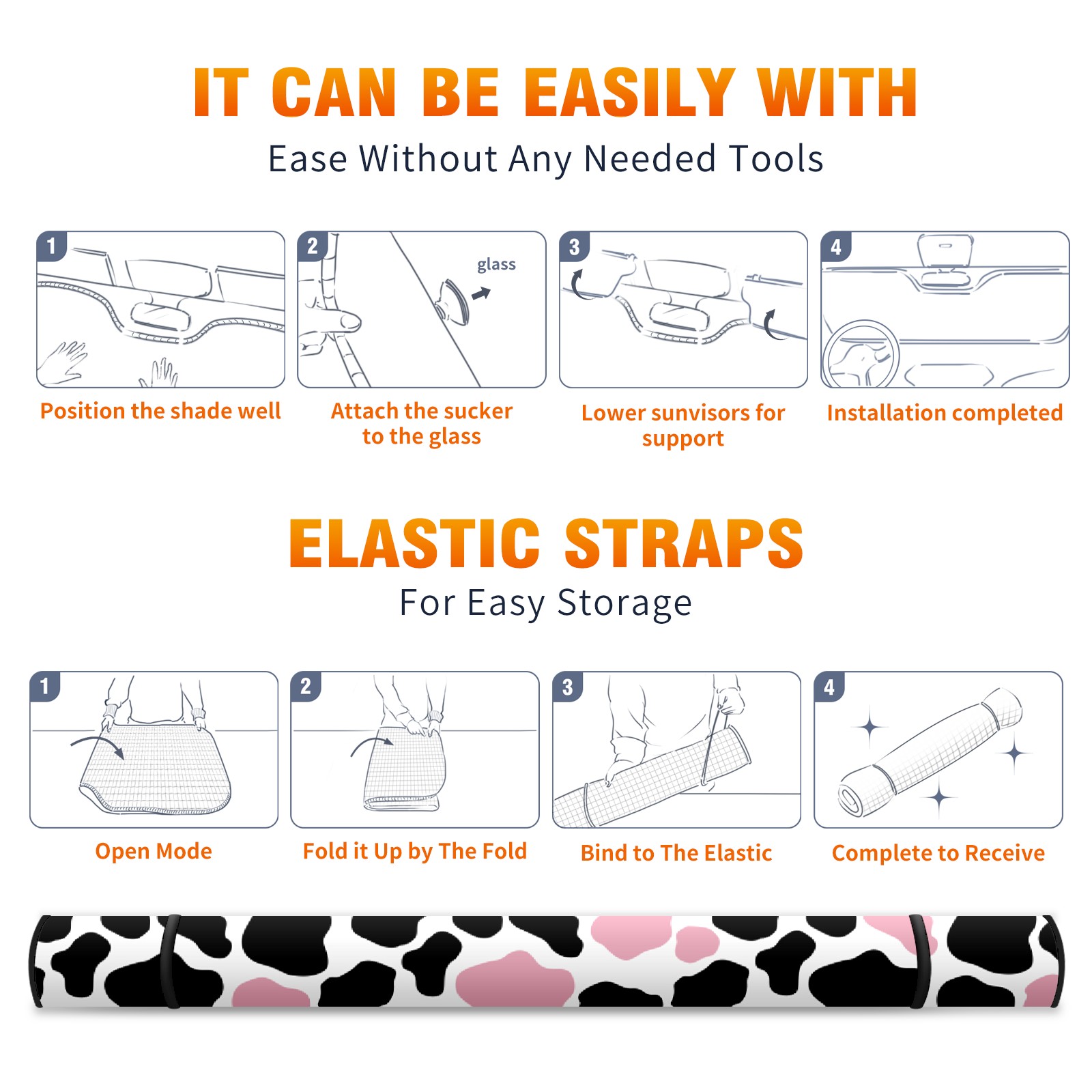 IT CAN BE EASILY WITH
Ease Without Any Needed Tools

1
Position the shade well

2
glass
Attach the sucker to the glass

3
Lower sunvisors for support

4
Installation completed

ELASTIC STRAPS
For Easy Storage

1
Open Mode

2
Fold it Up by The Fold

3
Bind to The Elastic

4
Complete to Receive