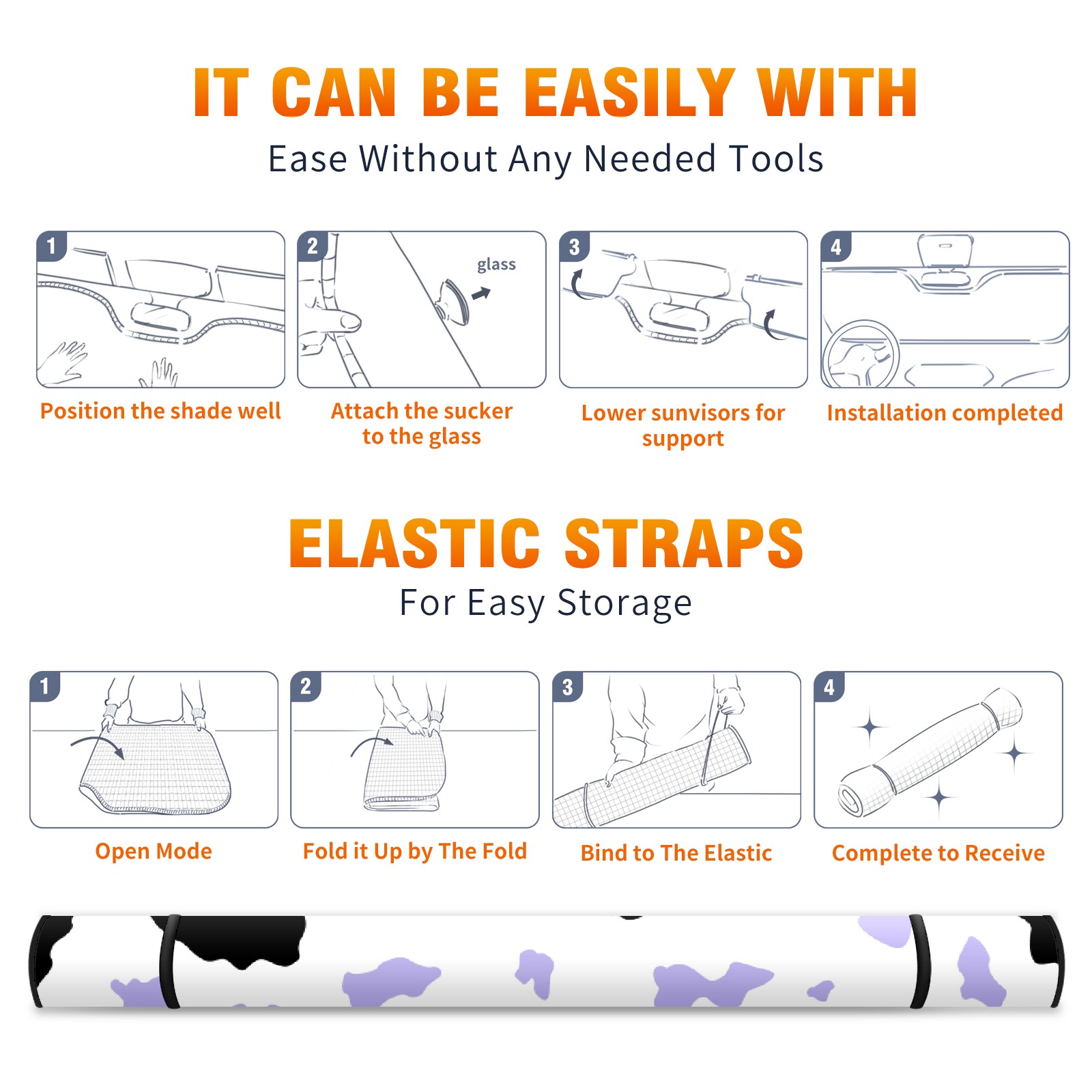 IT CAN BE EASILY WITH
Ease Without Any Needed Tools

1
Position the shade well

2
glass
Attach the sucker to the glass

3
Lower sunvisors for support

4
Installation completed

ELASTIC STRAPS
For Easy Storage

1
Open Mode

2
Fold it Up by The Fold

3
Bind to The Elastic

4
Complete to Receive