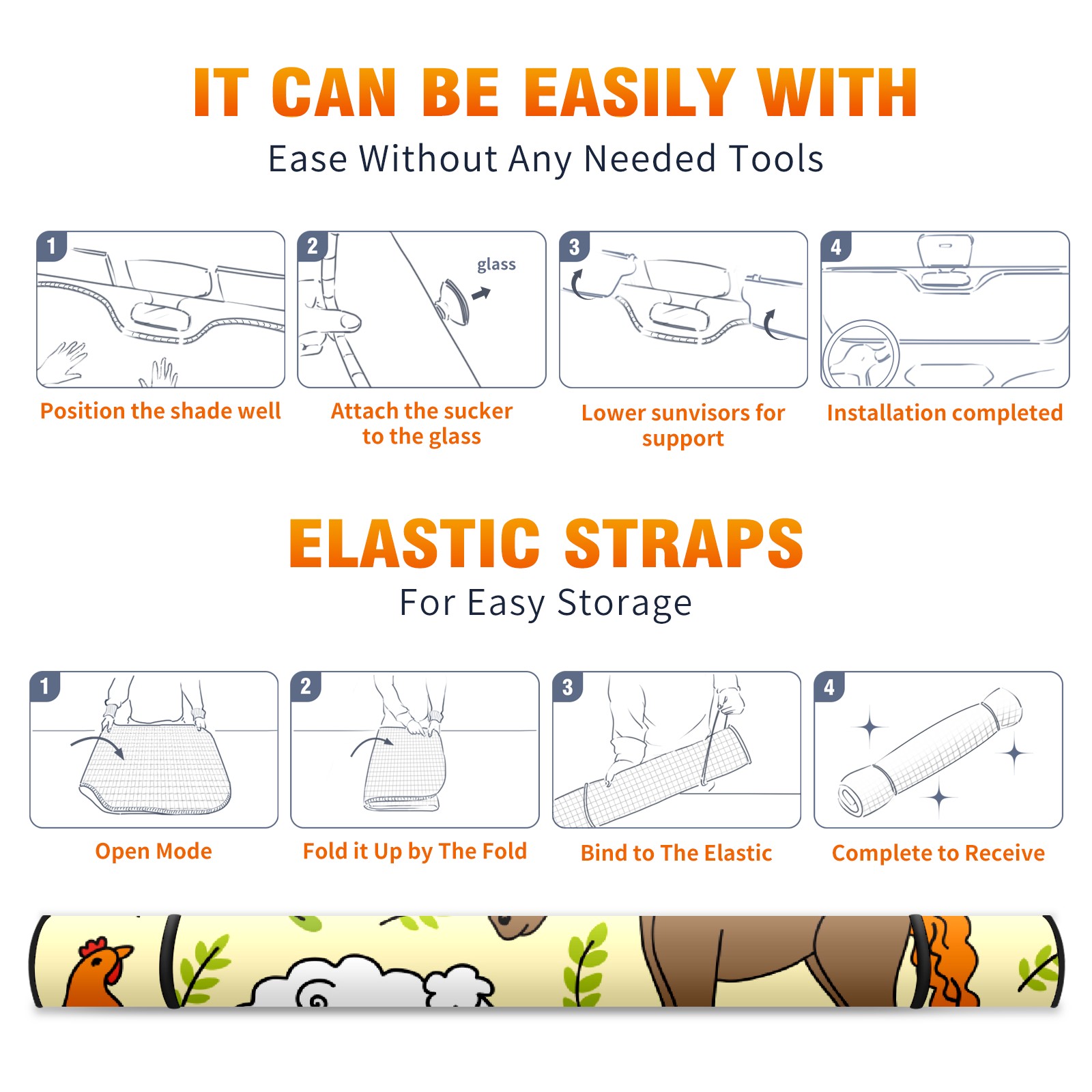 IT CAN BE EASILY WITH

Ease Without Any Needed Tools

1

Position the shade well

2

glass

Attach the sucker to the glass

3

Lower sunvisors for support

4

Installation completed

ELASTIC STRAPS

For Easy Storage

1

Open Mode

2

Fold it Up by The Fold

3

Bind to The Elastic

4

Complete to Receive