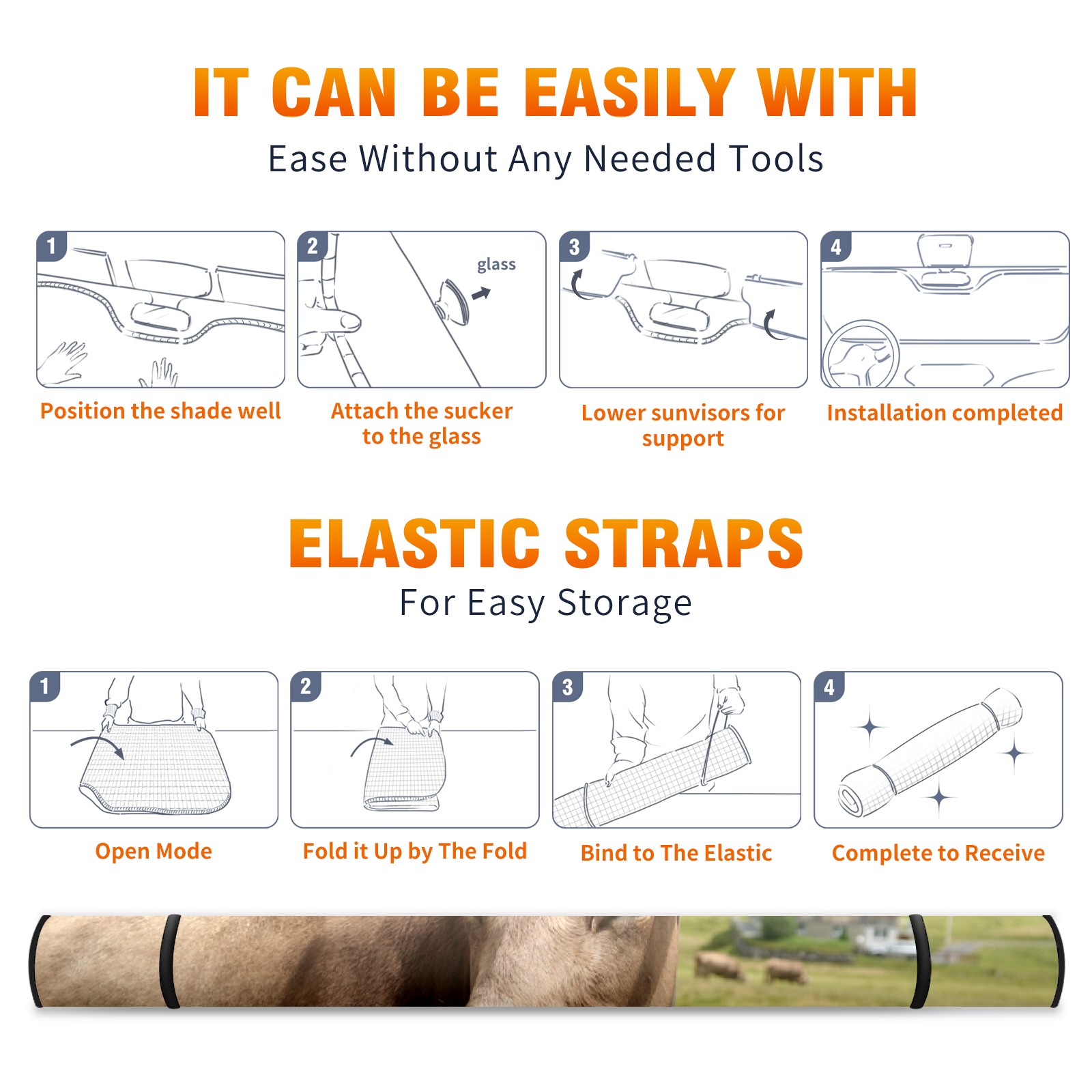 IT CAN BE EASILY WITH
Ease Without Any Needed Tools

1
Position the shade well

2
glass
Attach the sucker to the glass

3
Lower sunvisors for support

4
Installation completed

ELASTIC STRAPS
For Easy Storage

1
Open Mode

2
Fold it Up by The Fold

3
Bind to The Elastic

4
Complete to Receive