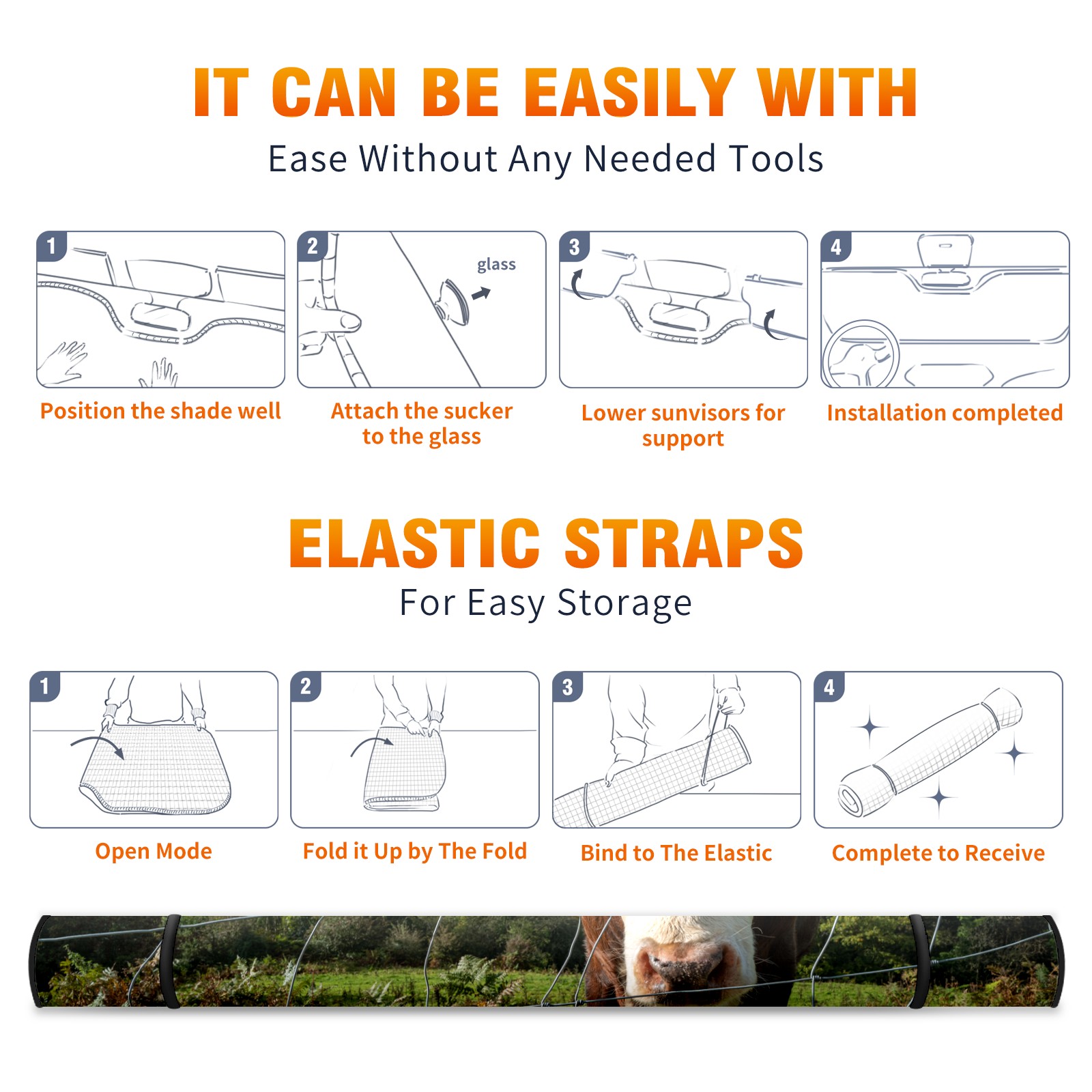 IT CAN BE EASILY WITH

Ease Without Any Needed Tools

1

Position the shade well

2

glass

Attach the sucker to the glass

3

Lower sunvisors for support

4

Installation completed

ELASTIC STRAPS

For Easy Storage

1

Open Mode

2

Fold it Up by The Fold

3

Bind to The Elastic

4

Complete to Receive