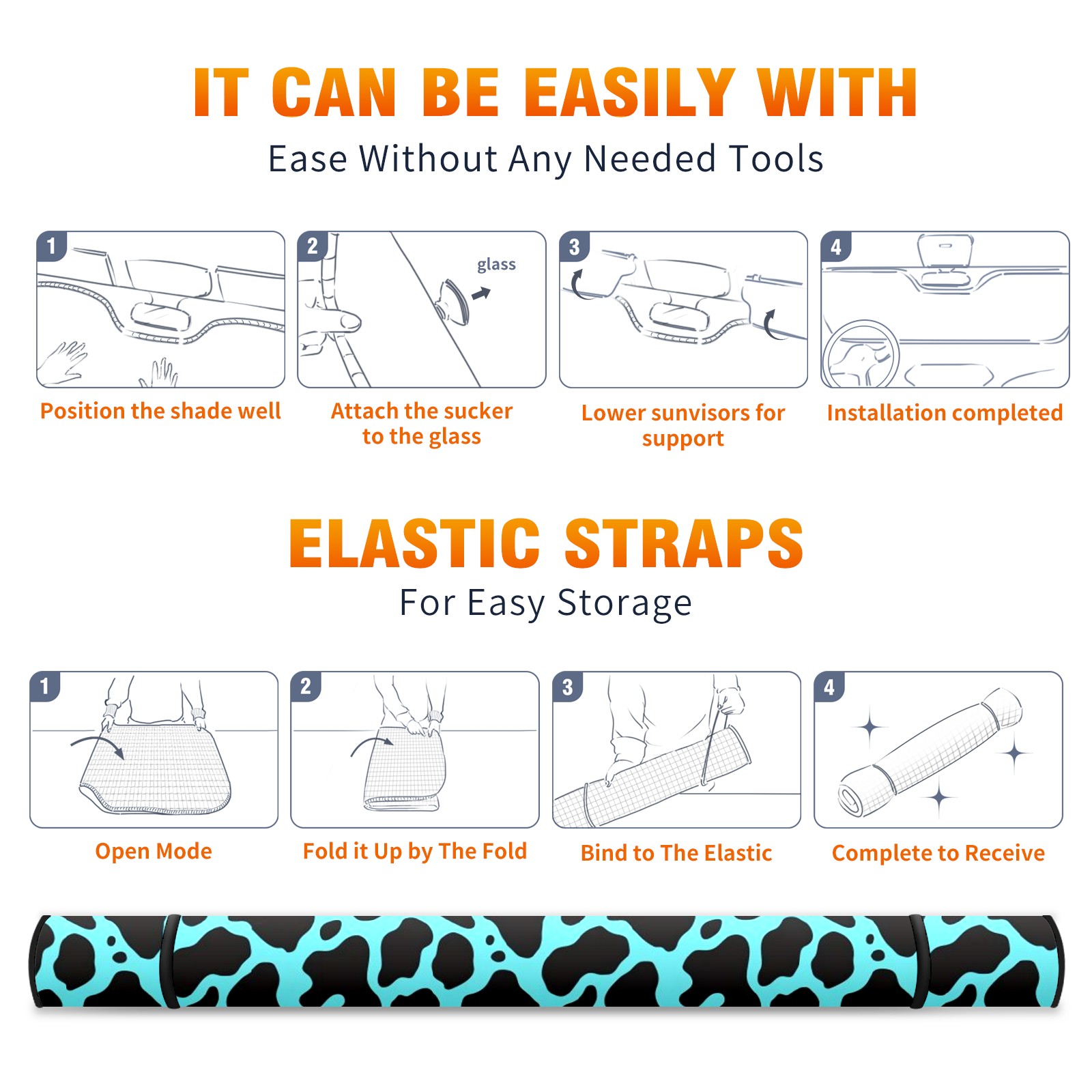 IT CAN BE EASILY WITH

Ease Without Any Needed Tools

1

Position the shade well

2

glass

Attach the sucker to the glass

3

Lower sunvisors for support

4

Installation completed

ELASTIC STRAPS

For Easy Storage

1

Open Mode

2

Fold it Up by The Fold

3

Bind to The Elastic

4

Complete to Receive