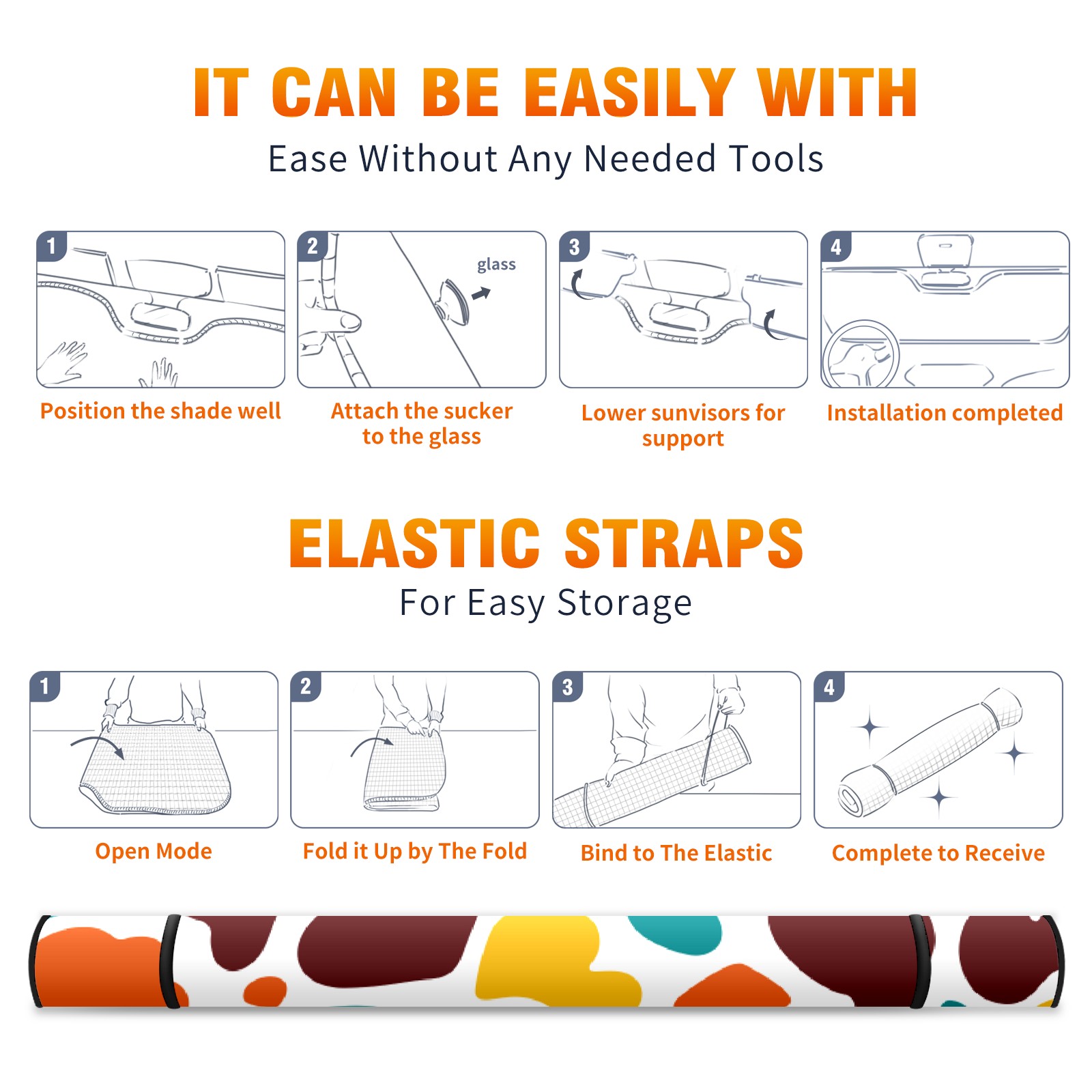 IT CAN BE EASILY WITH

Ease Without Any Needed Tools

1

Position the shade well

2

glass

Attach the sucker to the glass

3

Lower sunvisors for support

4

Installation completed

ELASTIC STRAPS

For Easy Storage

1

Open Mode

2

Fold it Up by The Fold

3

Bind to The Elastic

4

Complete to Receive