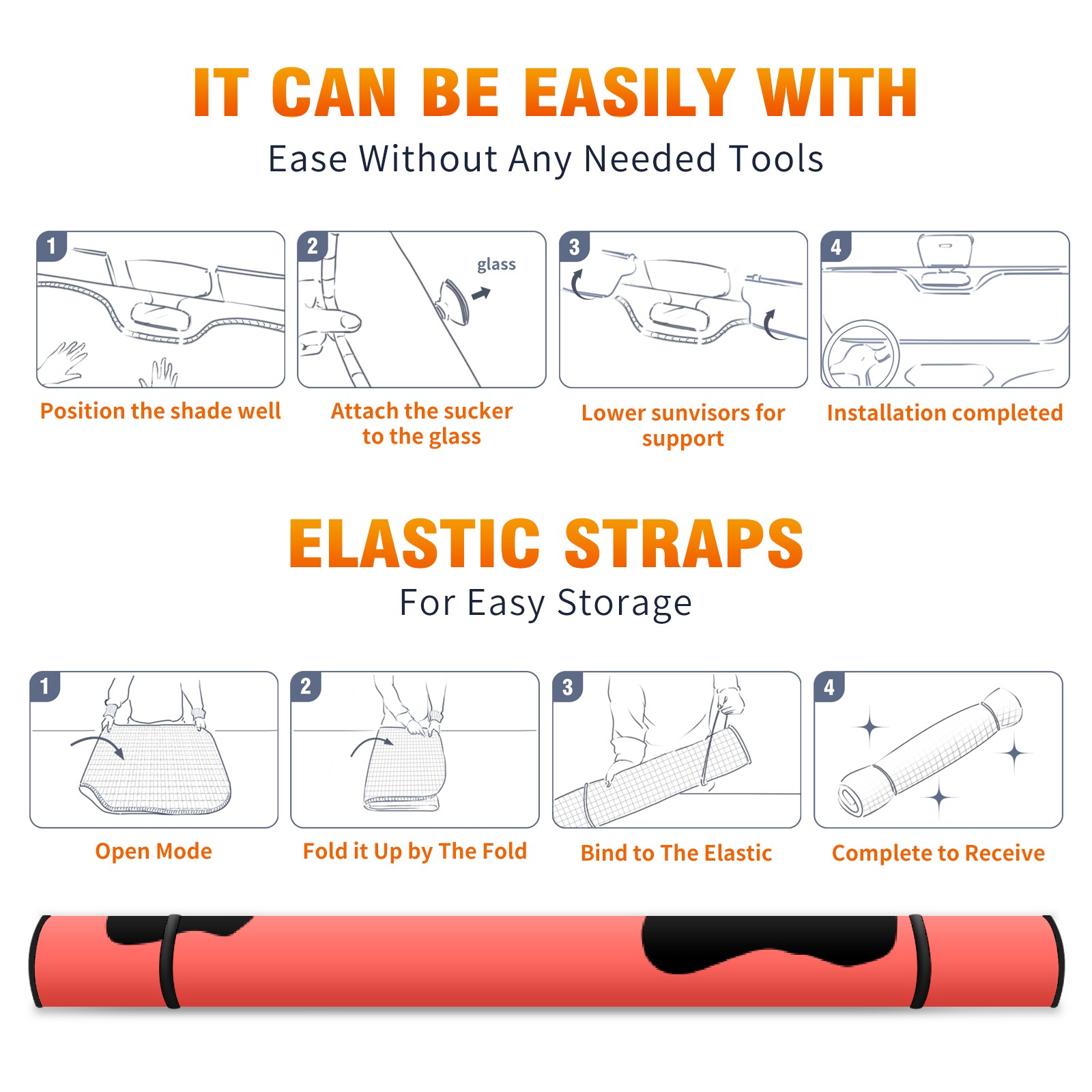 IT CAN BE EASILY WITH
Ease Without Any Needed Tools

1
Position the shade well

2
glass
Attach the sucker to the glass

3
Lower sunvisors for support

4
Installation completed

ELASTIC STRAPS
For Easy Storage

1
Open Mode

2
Fold it Up by The Fold

3
Bind to The Elastic

4
Complete to Receive