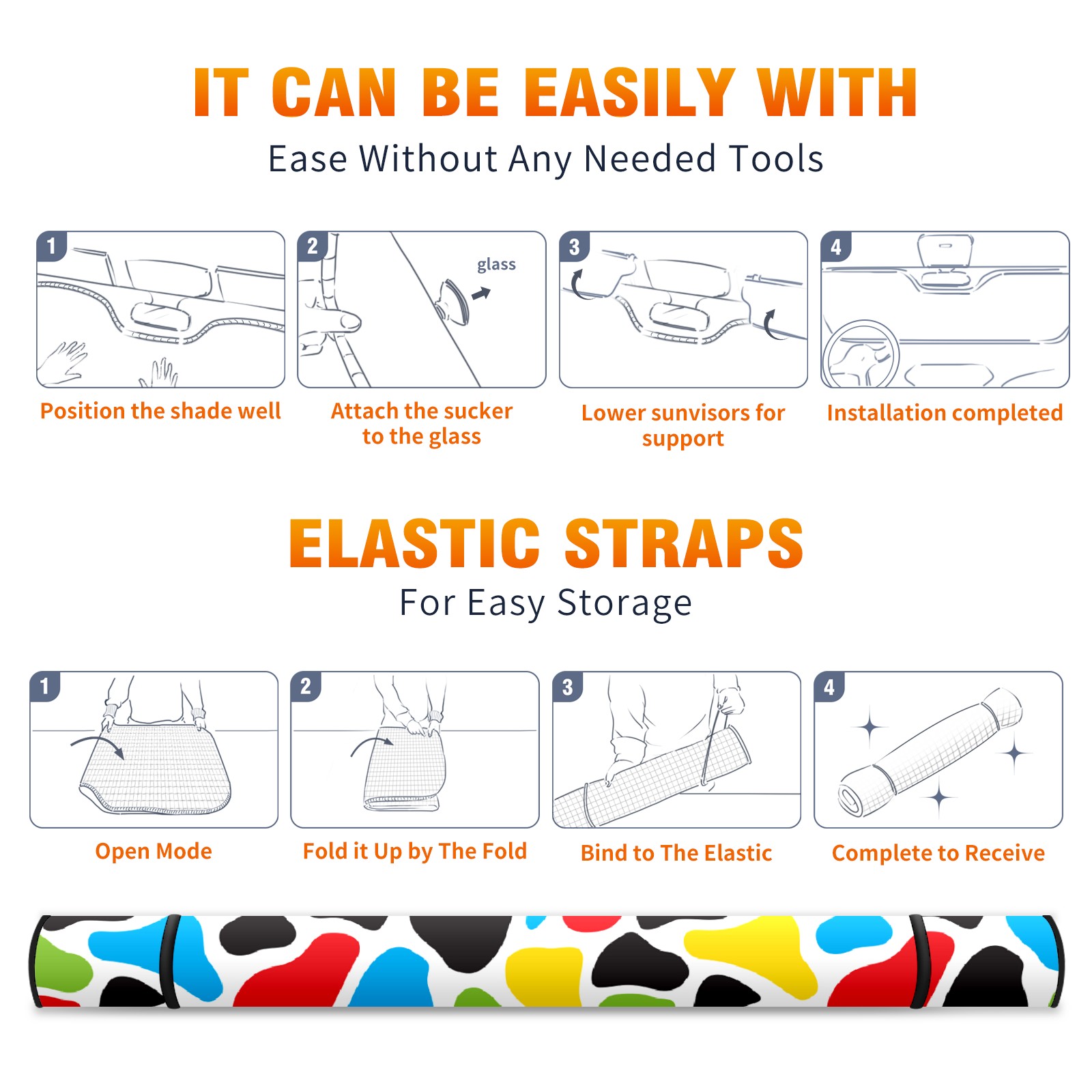 IT CAN BE EASILY WITH

Ease Without Any Needed Tools

1

Position the shade well

2

glass

Attach the sucker to the glass

3

Lower sunvisors for support

4

Installation completed

ELASTIC STRAPS

For Easy Storage

1

Open Mode

2

Fold it Up by The Fold

3

Bind to The Elastic

4

Complete to Receive