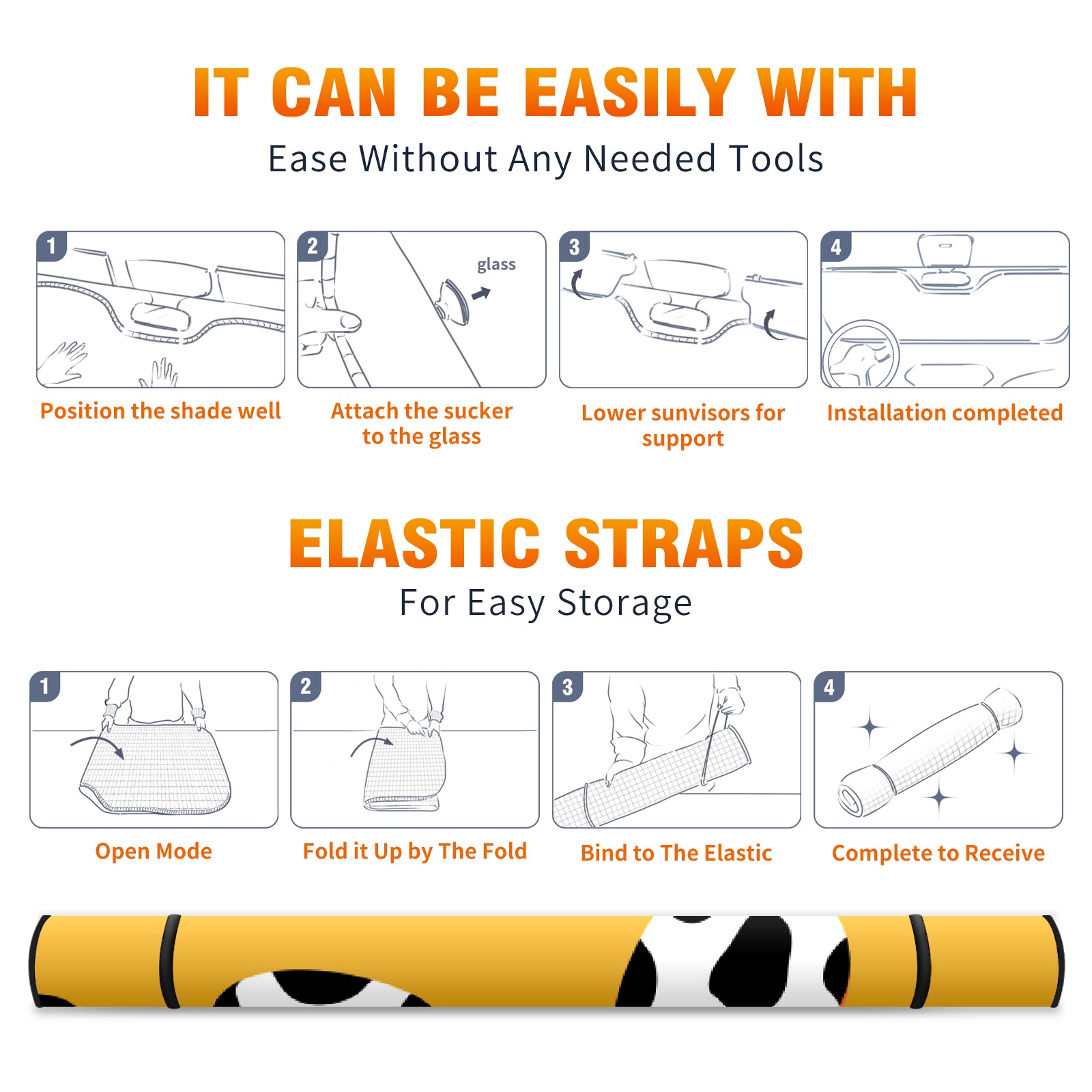 IT CAN BE EASILY WITH
Ease Without Any Needed Tools

1
Position the shade well

2
glass
Attach the sucker to the glass

3
Lower sunvisors for support

4
Installation completed

ELASTIC STRAPS
For Easy Storage

1
Open Mode

2
Fold it Up by The Fold

3
Bind to The Elastic

4
Complete to Receive