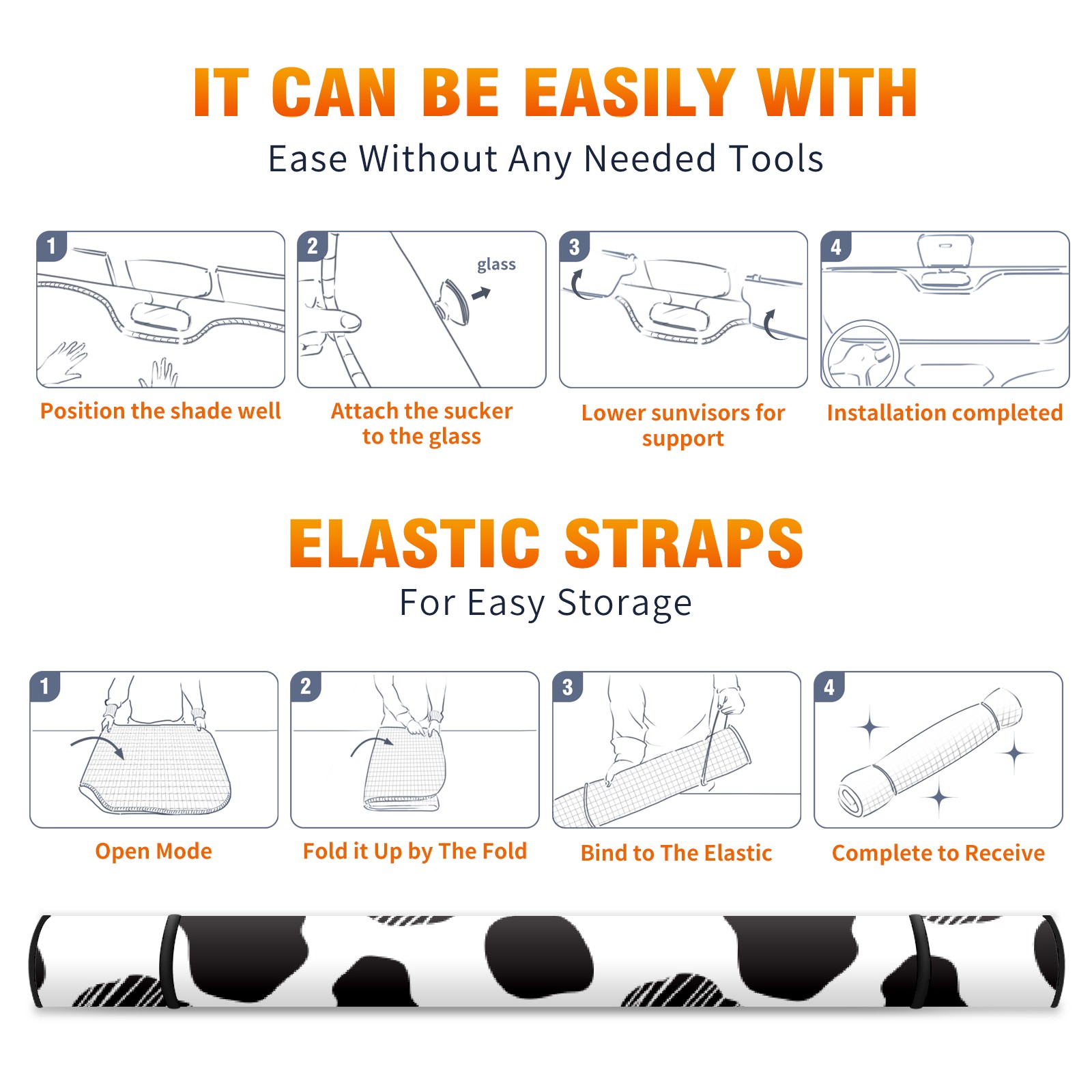 IT CAN BE EASILY WITH

Ease Without Any Needed Tools

1

Position the shade well

2

glass

Attach the sucker to the glass

3

Lower sunvisors for support

4

Installation completed

ELASTIC STRAPS

For Easy Storage

1

Open Mode

2

Fold it Up by The Fold

3

Bind to The Elastic

4

Complete to Receive