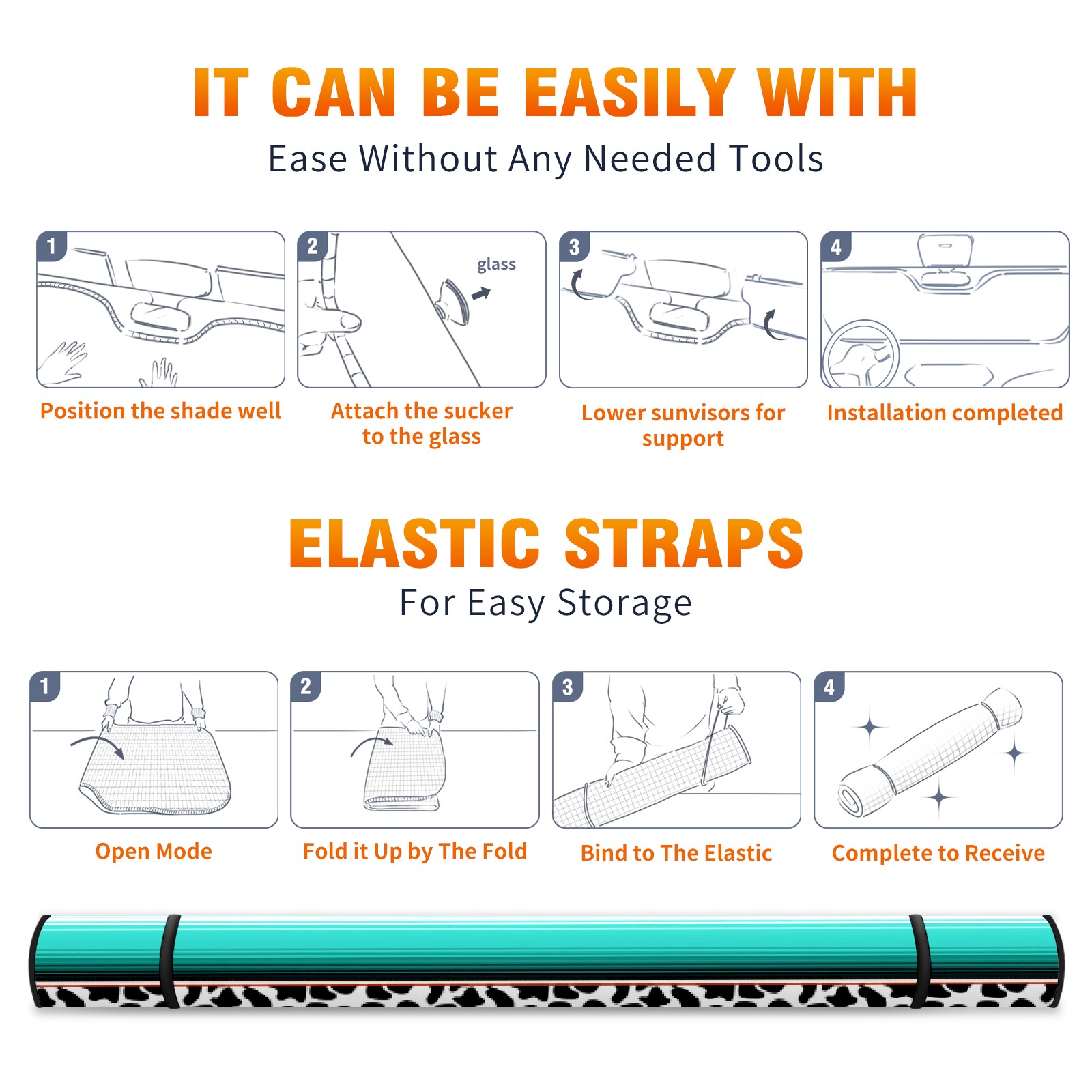 IT CAN BE EASILY WITH

Ease Without Any Needed Tools

1

Position the shade well

2

glass

Attach the sucker to the glass

3

Lower sunvisors for support

4

Installation completed

ELASTIC STRAPS

For Easy Storage

1

Open Mode

2

Fold it Up by The Fold

3

Bind to The Elastic

4

Complete to Receive