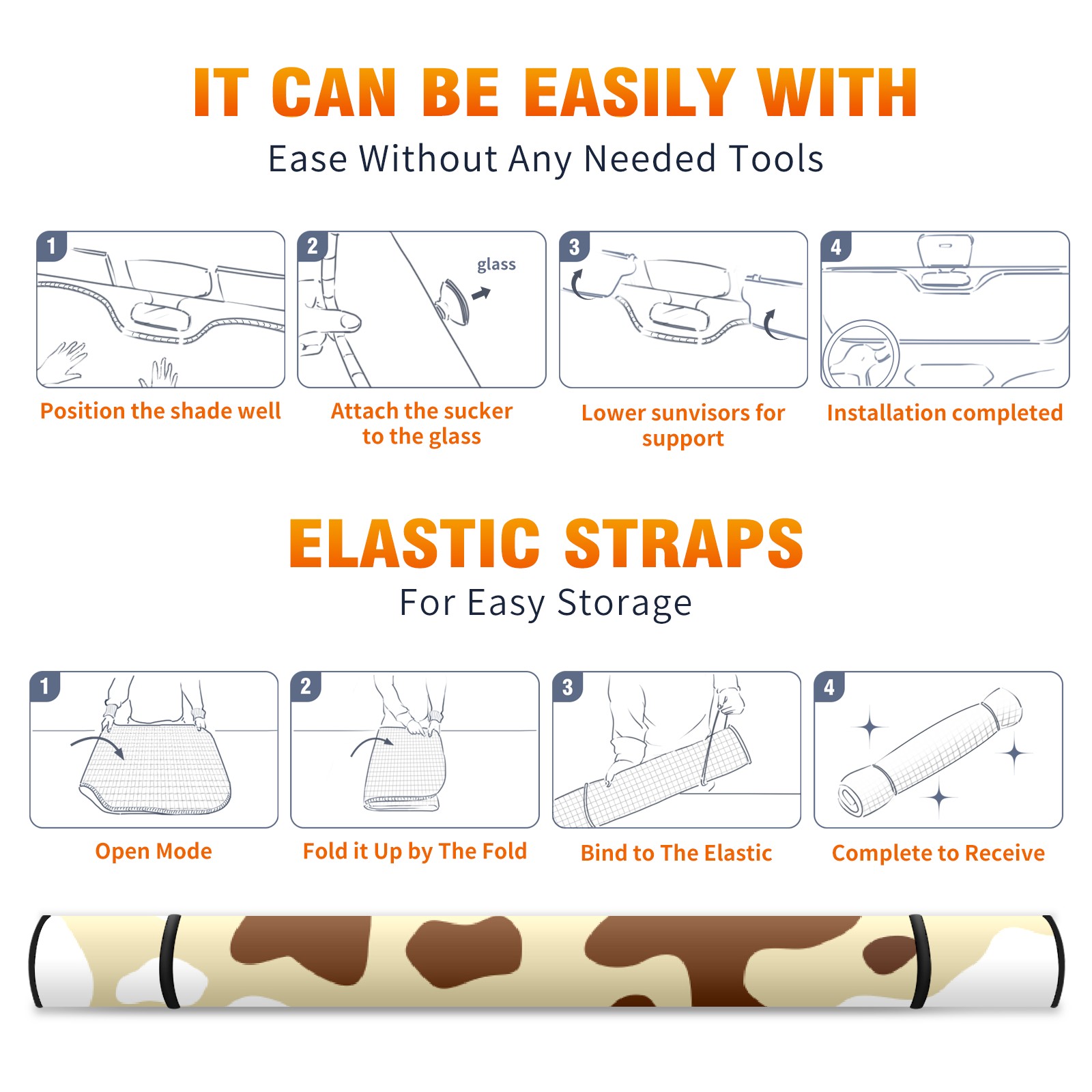 IT CAN BE EASILY WITH

Ease Without Any Needed Tools

1

Position the shade well

2

glass

Attach the sucker to the glass

3

Lower sunvisors for support

4

Installation completed

ELASTIC STRAPS

For Easy Storage

1

Open Mode

2

Fold it Up by The Fold

3

Bind to The Elastic

4

Complete to Receive