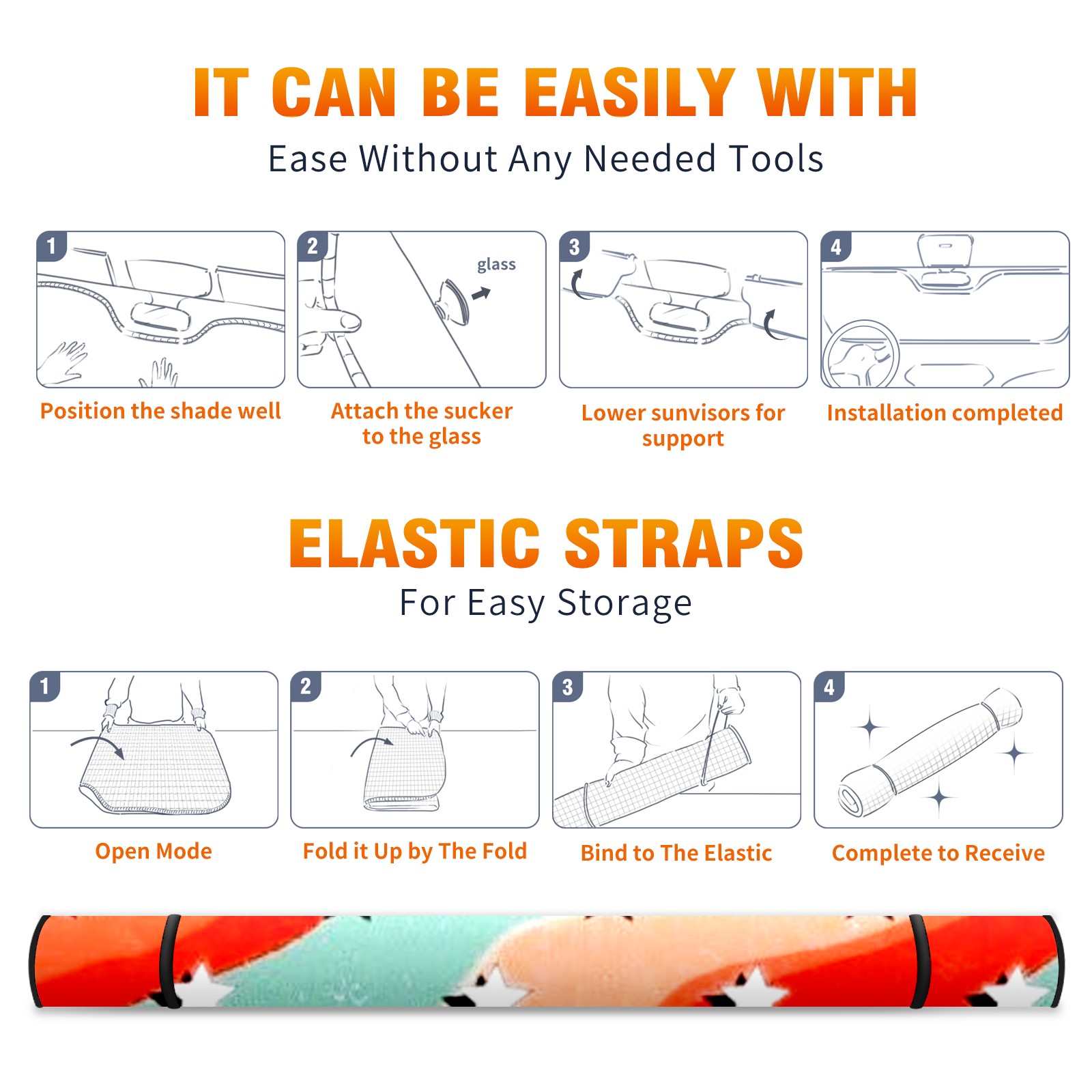 IT CAN BE EASILY WITH

Ease Without Any Needed Tools

1

Position the shade well

2

glass

Attach the sucker to the glass

3

Lower sunvisors for support

4

Installation completed

ELASTIC STRAPS

For Easy Storage

1

Open Mode

2

Fold it Up by The Fold

3

Bind to The Elastic

4

Complete to Receive