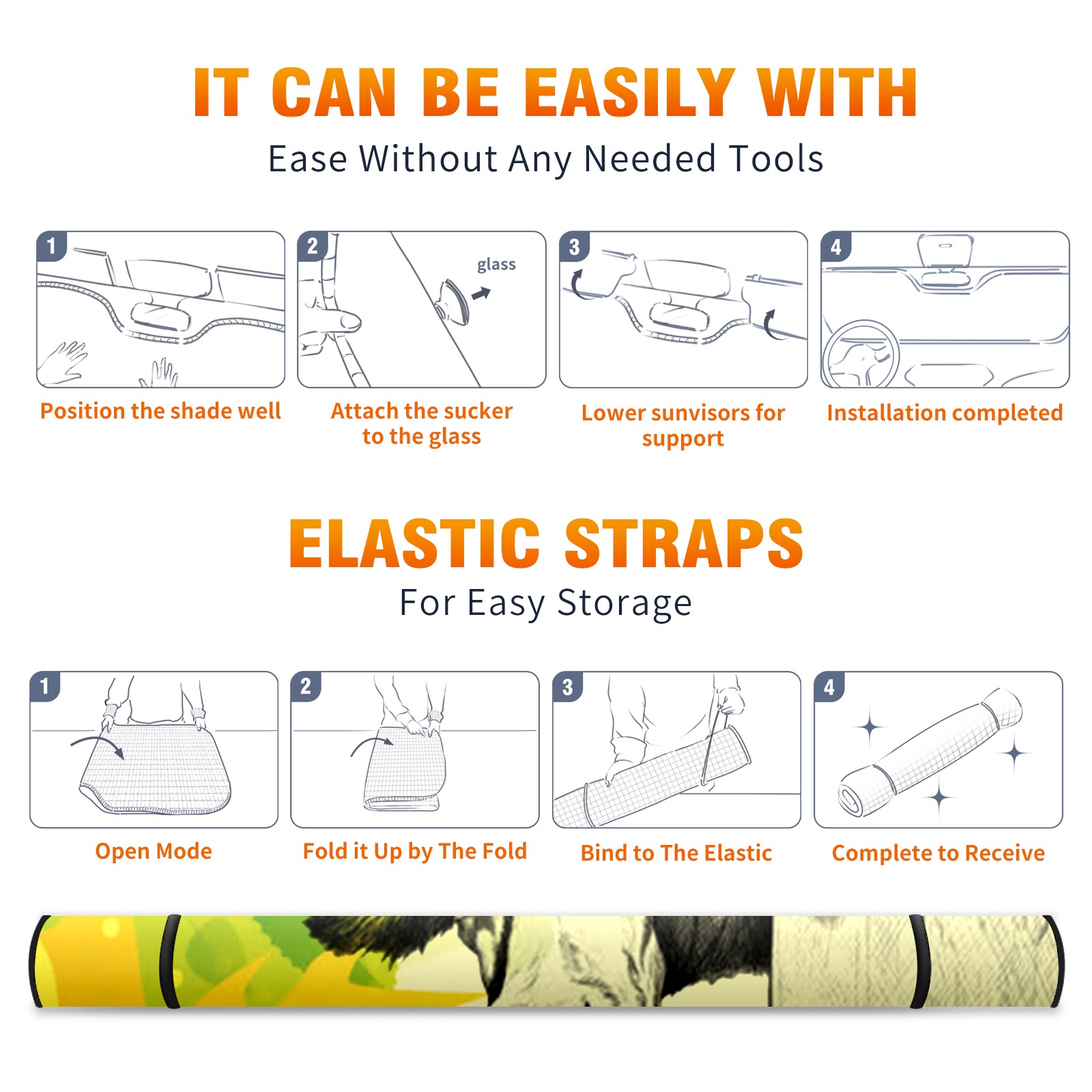 IT CAN BE EASILY WITH

Ease Without Any Needed Tools

1

Position the shade well

2

glass

Attach the sucker to the glass

3

Lower sunvisors for support

4

Installation completed

ELASTIC STRAPS

For Easy Storage

1

Open Mode

2

Fold it Up by The Fold

3

Bind to The Elastic

4

Complete to Receive