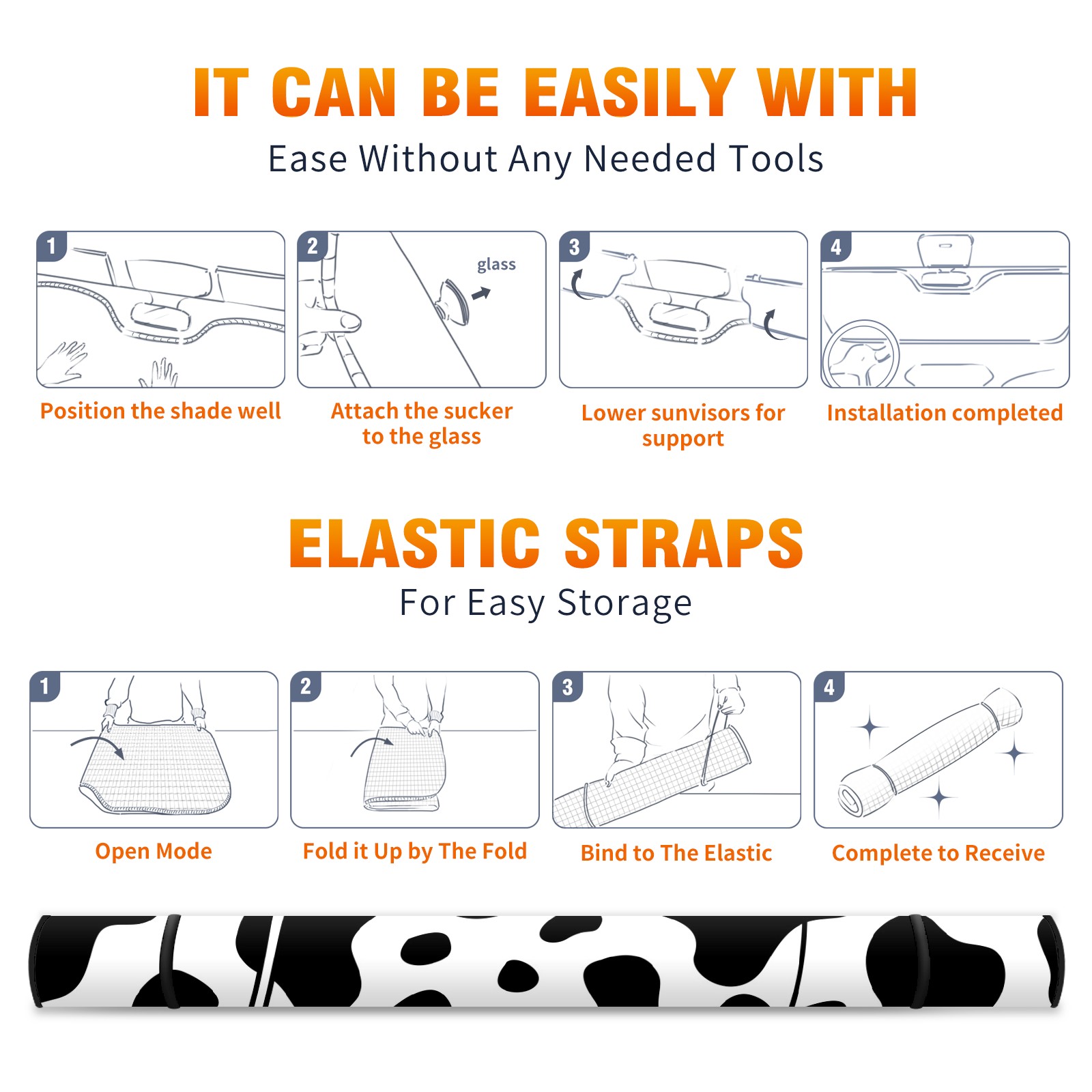 IT CAN BE EASILY WITH

Ease Without Any Needed Tools

1

Position the shade well

2

glass

Attach the sucker to the glass

3

Lower sunvisors for support

4

Installation completed

ELASTIC STRAPS

For Easy Storage

1

Open Mode

2

Fold it Up by The Fold

3

Bind to The Elastic

4

Complete to Receive