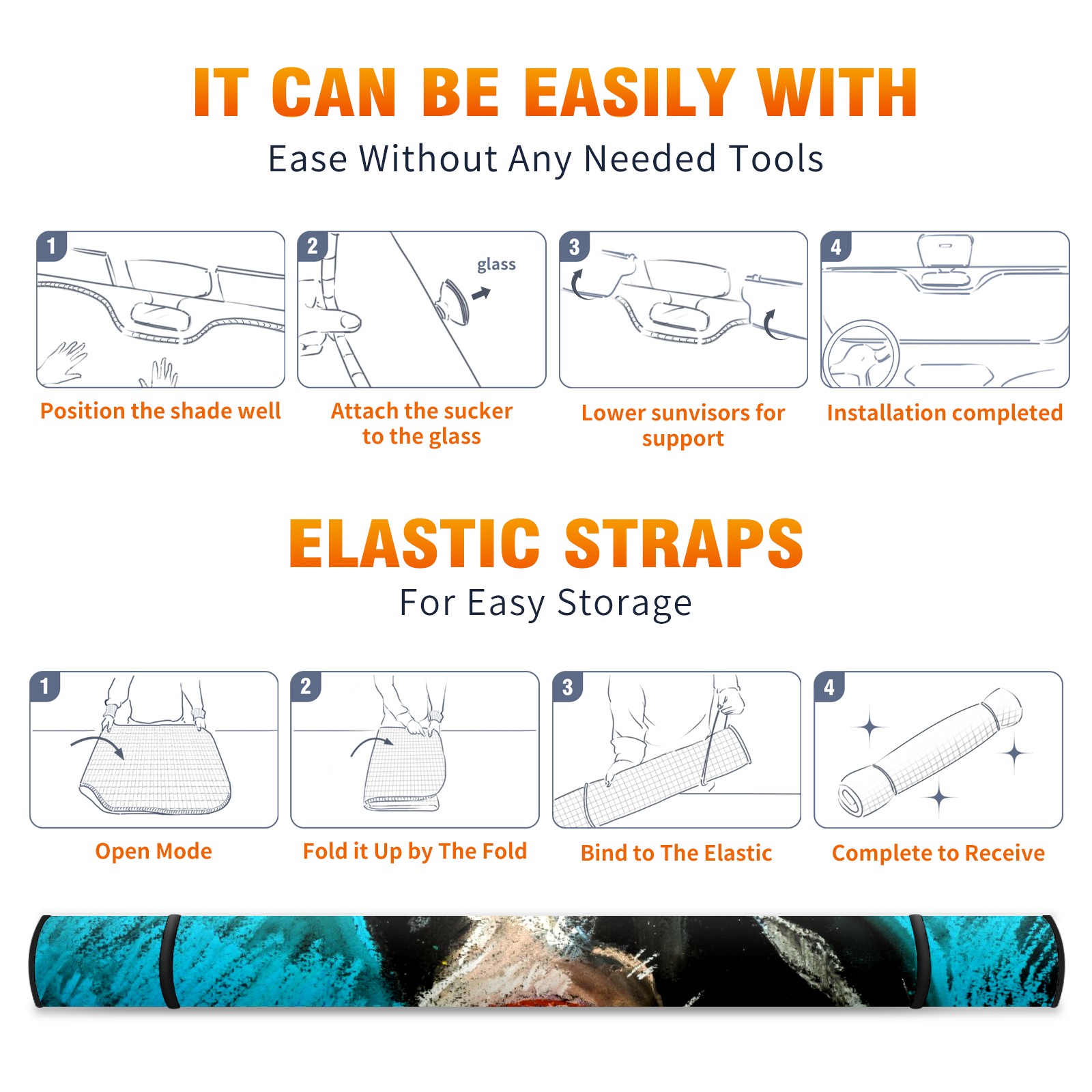 IT CAN BE EASILY WITH
Ease Without Any Needed Tools

1
Position the shade well

2
glass
Attach the sucker to the glass

3
Lower sunvisors for support

4
Installation completed

ELASTIC STRAPS
For Easy Storage

1
Open Mode

2
Fold it Up by The Fold

3
Bind to The Elastic

4
Complete to Receive