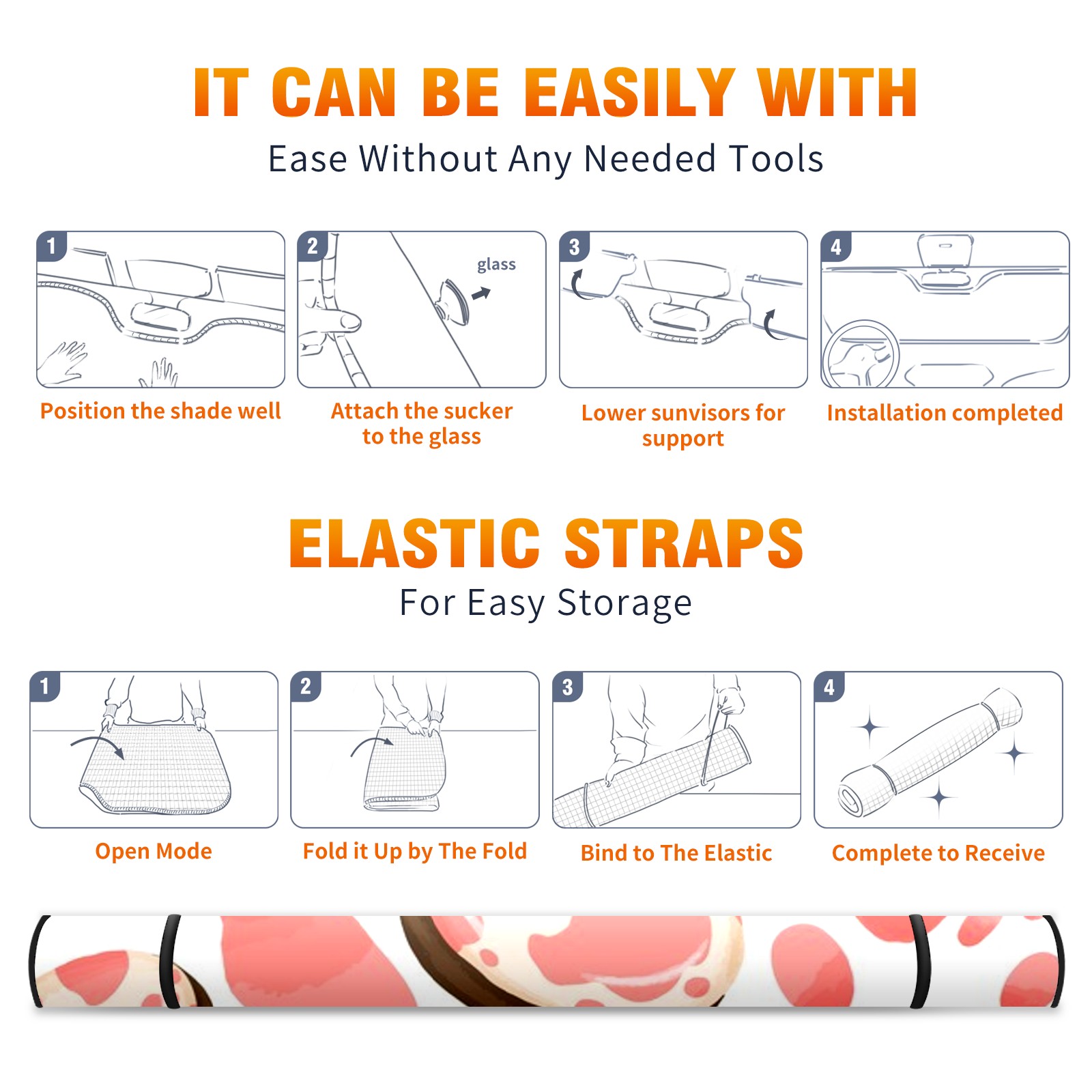 IT CAN BE EASILY WITH
Ease Without Any Needed Tools

1
Position the shade well

2
glass
Attach the sucker to the glass

3
Lower sunvisors for support

4
Installation completed

ELASTIC STRAPS
For Easy Storage

1
Open Mode

2
Fold it Up by The Fold

3
Bind to The Elastic

4
Complete to Receive