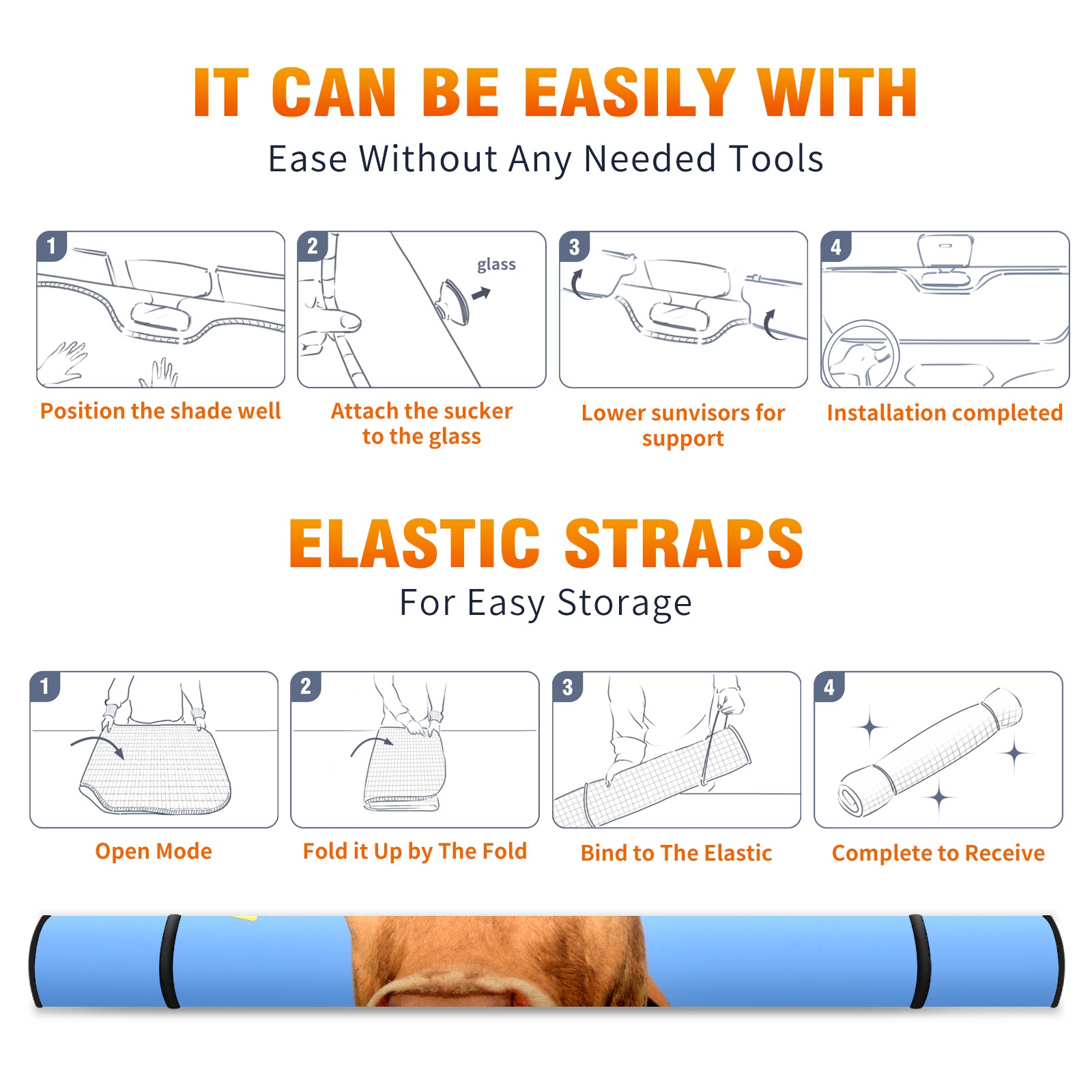 IT CAN BE EASILY WITH

Ease Without Any Needed Tools

1

Position the shade well

2

glass

Attach the sucker to the glass

3

Lower sunvisors for support

4

Installation completed

ELASTIC STRAPS

For Easy Storage

1

Open Mode

2

Fold it Up by The Fold

3

Bind to The Elastic

4

Complete to Receive