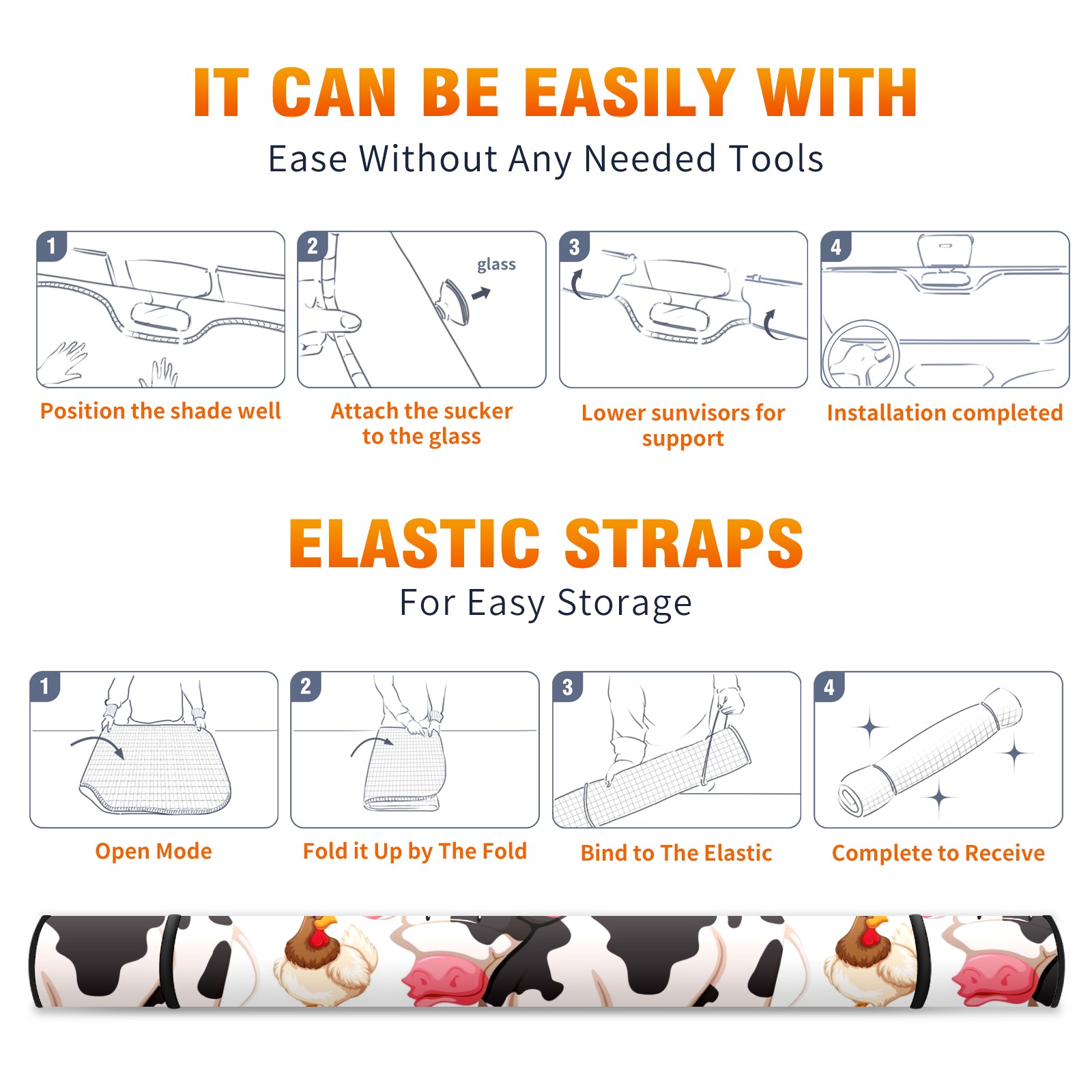 IT CAN BE EASILY WITH

Ease Without Any Needed Tools

1

Position the shade well

2

glass

Attach the sucker to the glass

3

Lower sunvisors for support

4

Installation completed

ELASTIC STRAPS

For Easy Storage

1

Open Mode

2

Fold it Up by The Fold

3

Bind to The Elastic

4

Complete to Receive