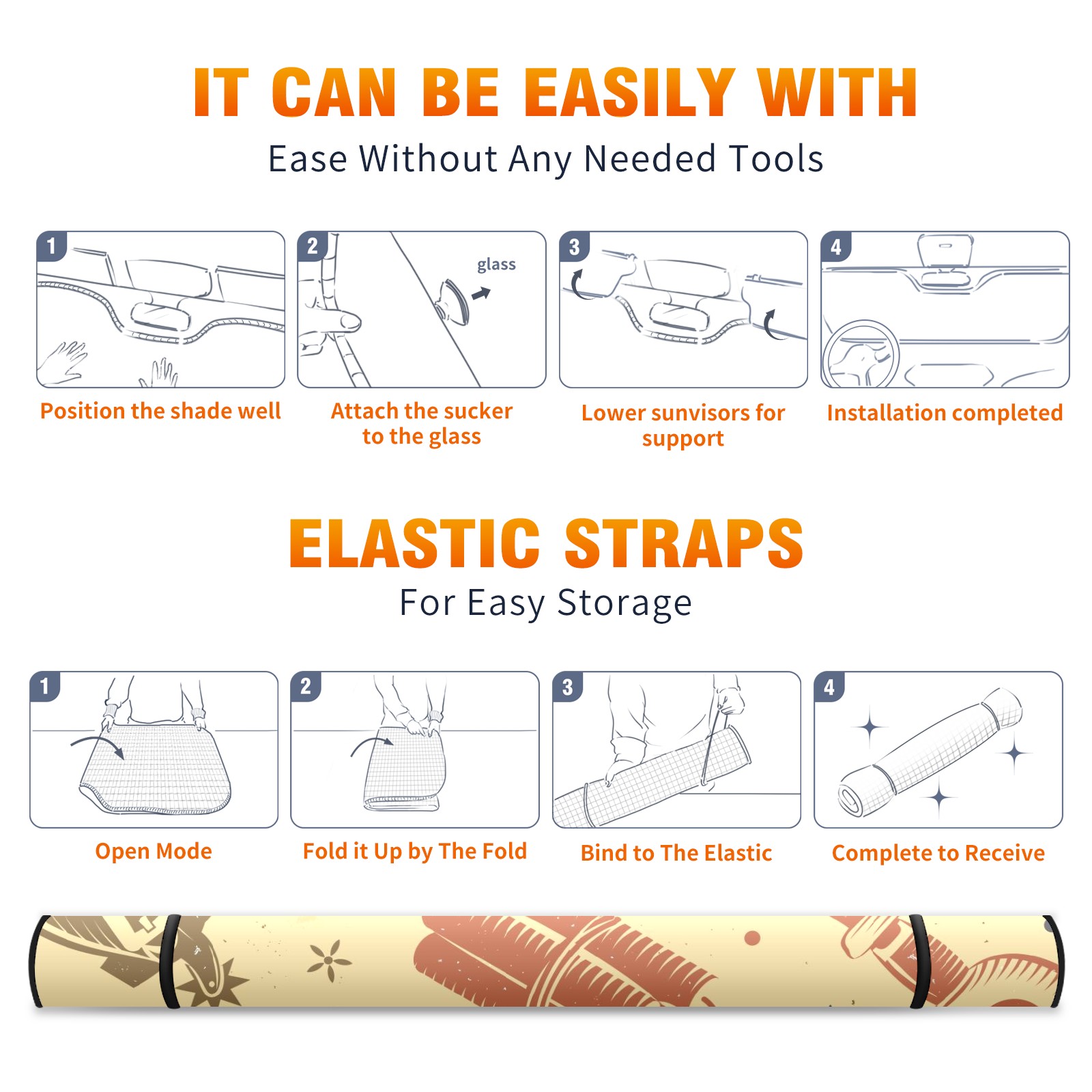 IT CAN BE EASILY WITH

Ease Without Any Needed Tools

1

Position the shade well

2

glass

Attach the sucker to the glass

3

Lower sunvisors for support

4

Installation completed

ELASTIC STRAPS

For Easy Storage

1

Open Mode

2

Fold it Up by The Fold

3

Bind to The Elastic

4

Complete to Receive