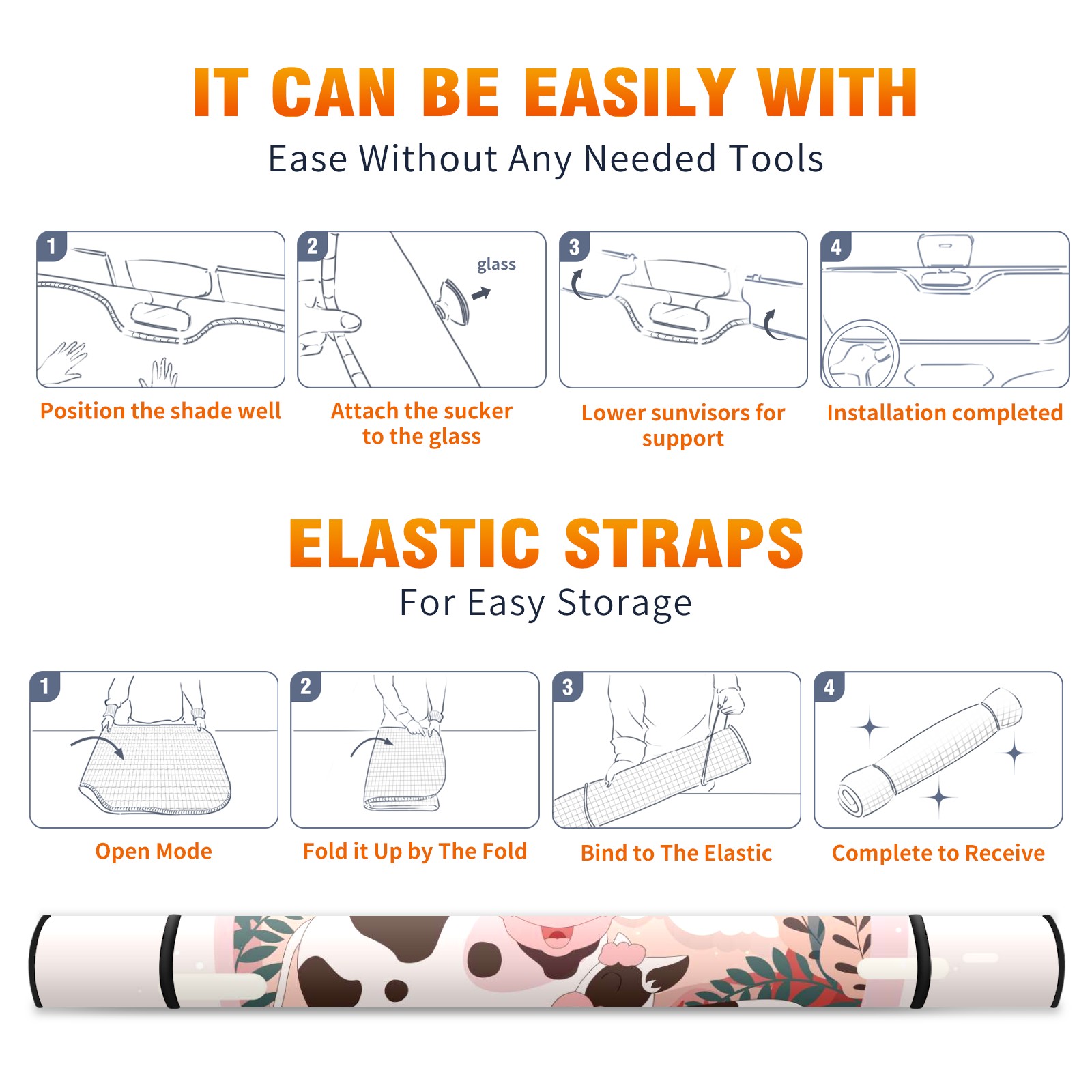 IT CAN BE EASILY WITH
Ease Without Any Needed Tools

1
Position the shade well

2
glass
Attach the sucker to the glass

3
Lower sunvisors for support

4
Installation completed

ELASTIC STRAPS
For Easy Storage

1
Open Mode

2
Fold it Up by The Fold

3
Bind to The Elastic

4
Complete to Receive