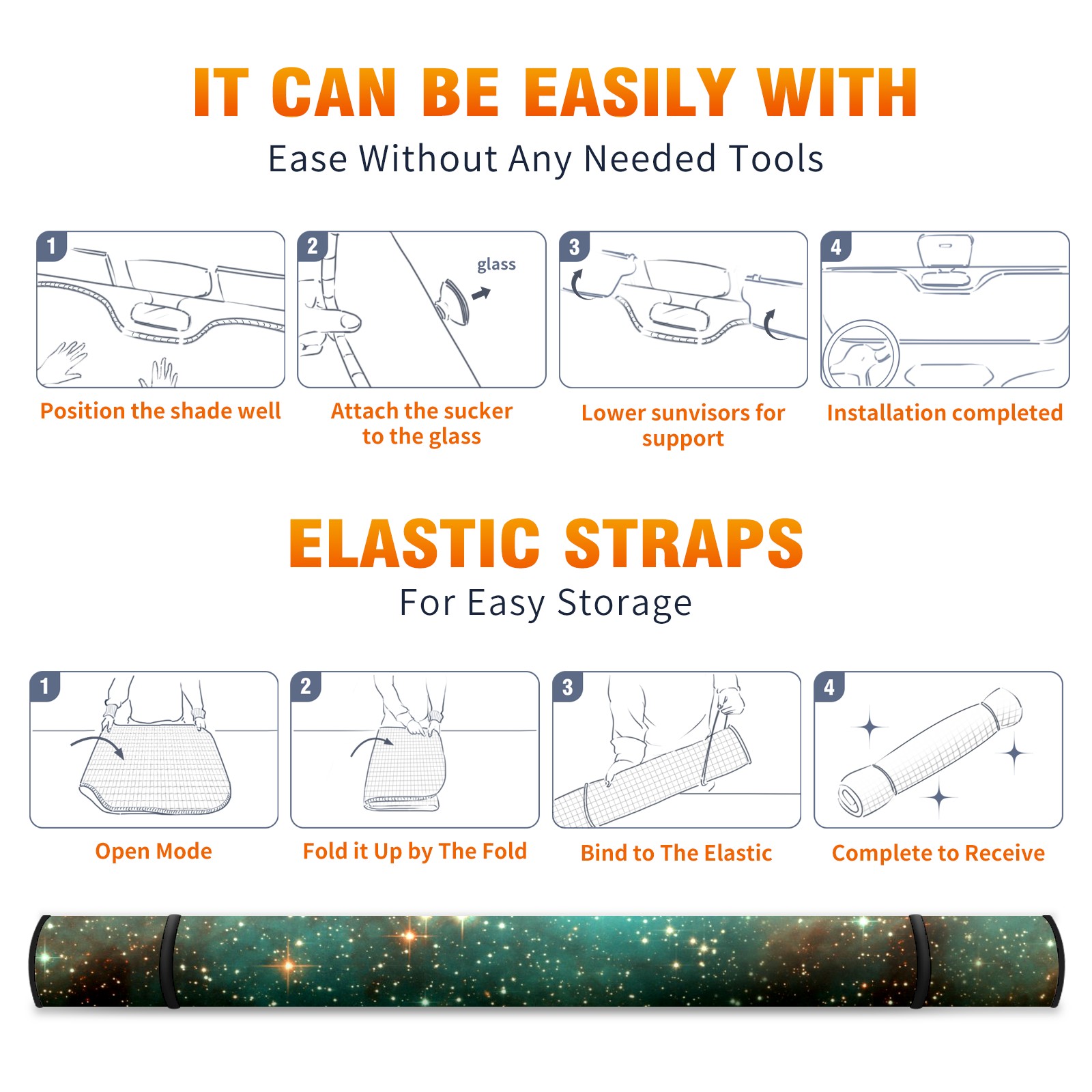 IT CAN BE EASILY WITH

Ease Without Any Needed Tools

1

Position the shade well

2

glass

Attach the sucker to the glass

3

Lower sunvisors for support

4

Installation completed

ELASTIC STRAPS

For Easy Storage

1

Open Mode

2

Fold it Up by The Fold

3

Bind to The Elastic

4

Complete to Receive