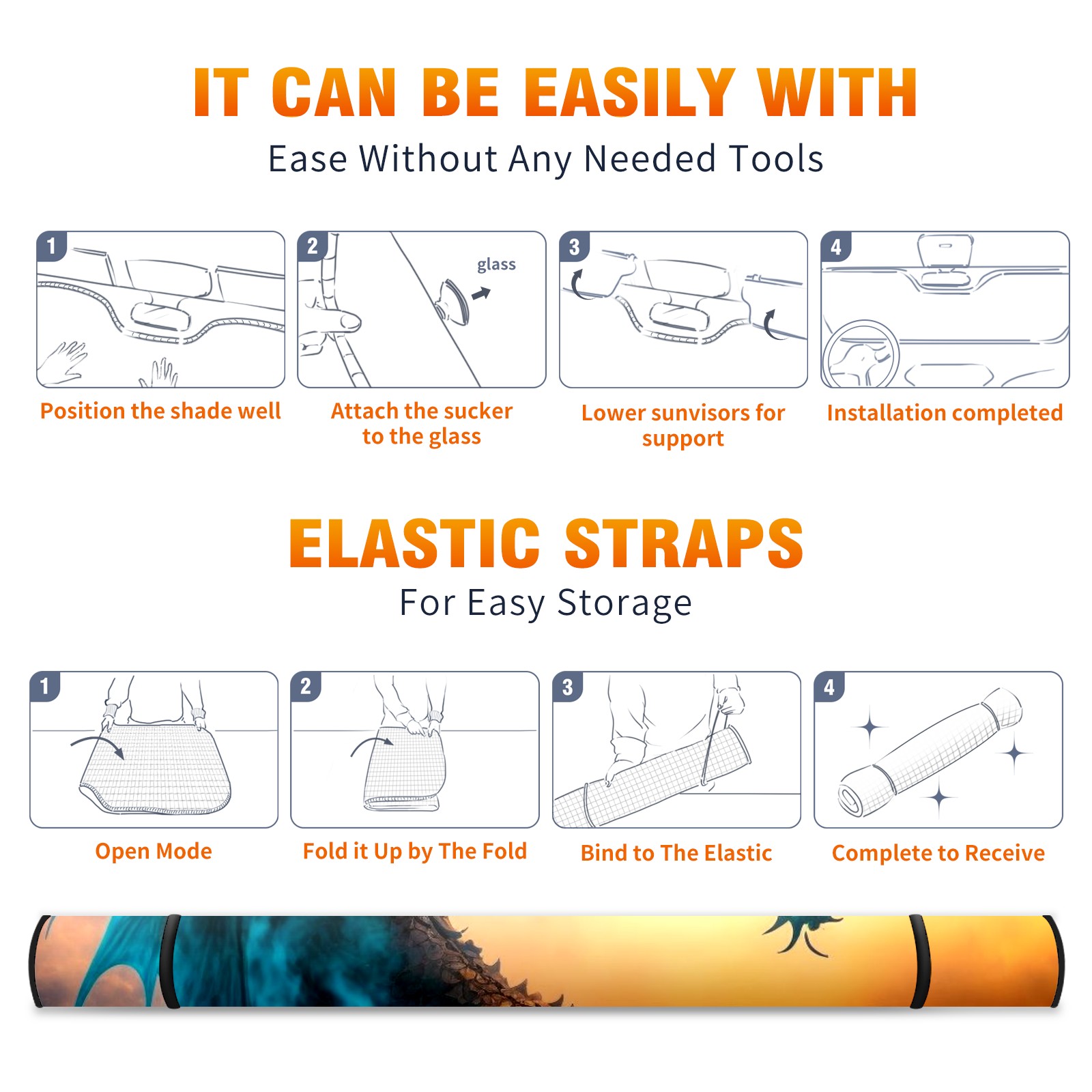 IT CAN BE EASILY WITH

Ease Without Any Needed Tools

1

Position the shade well

2

glass

Attach the sucker to the glass

3

Lower sunvisors for support

4

Installation completed

ELASTIC STRAPS

For Easy Storage

1

Open Mode

2

Fold it Up by The Fold

3

Bind to The Elastic

4

Complete to Receive