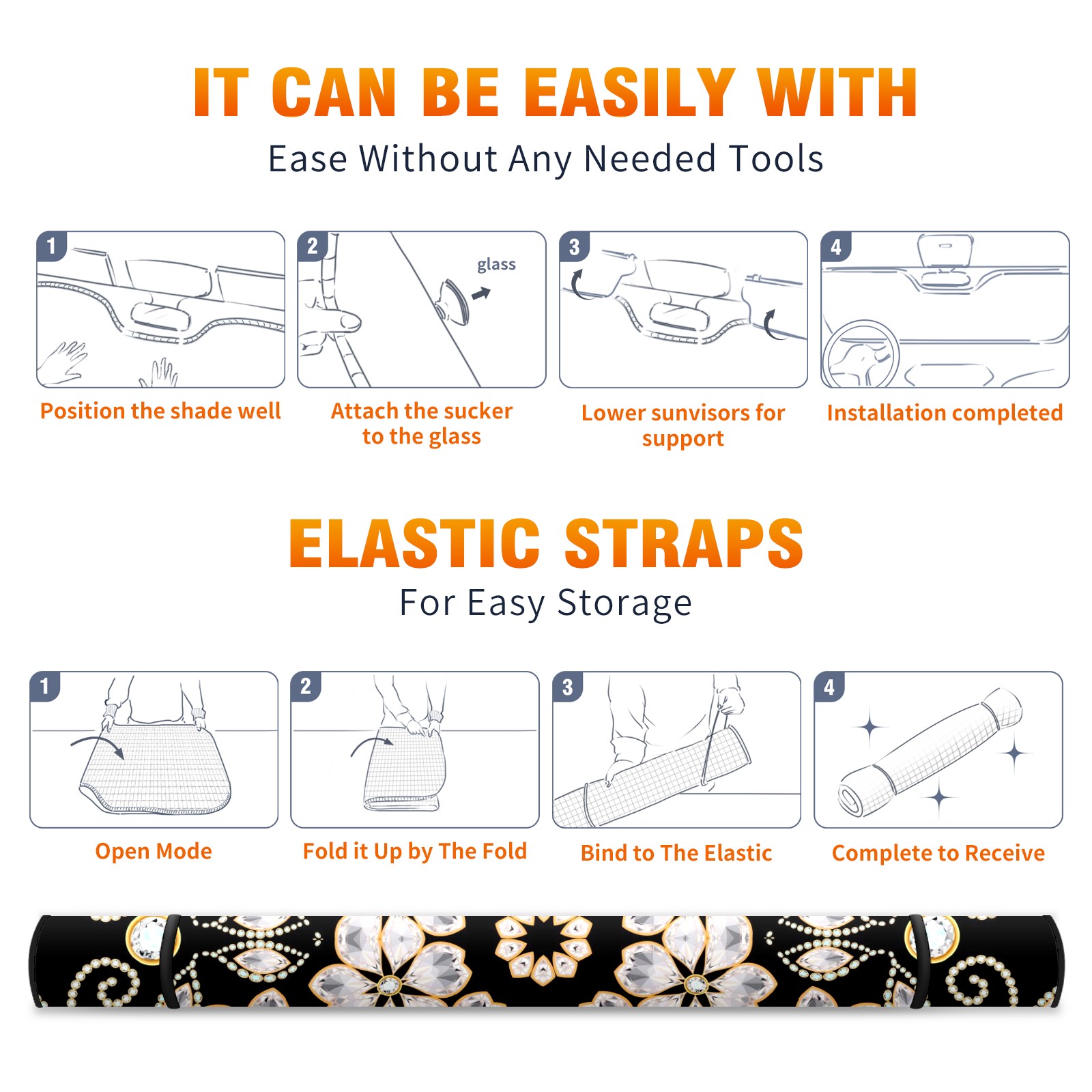 IT CAN BE EASILY WITH

Ease Without Any Needed Tools

1

Position the shade well

2

glass

Attach the sucker to the glass

3

Lower sunvisors for support

4

Installation completed

ELASTIC STRAPS

For Easy Storage

1

Open Mode

2

Fold it Up by The Fold

3

Bind to The Elastic

4

Complete to Receive