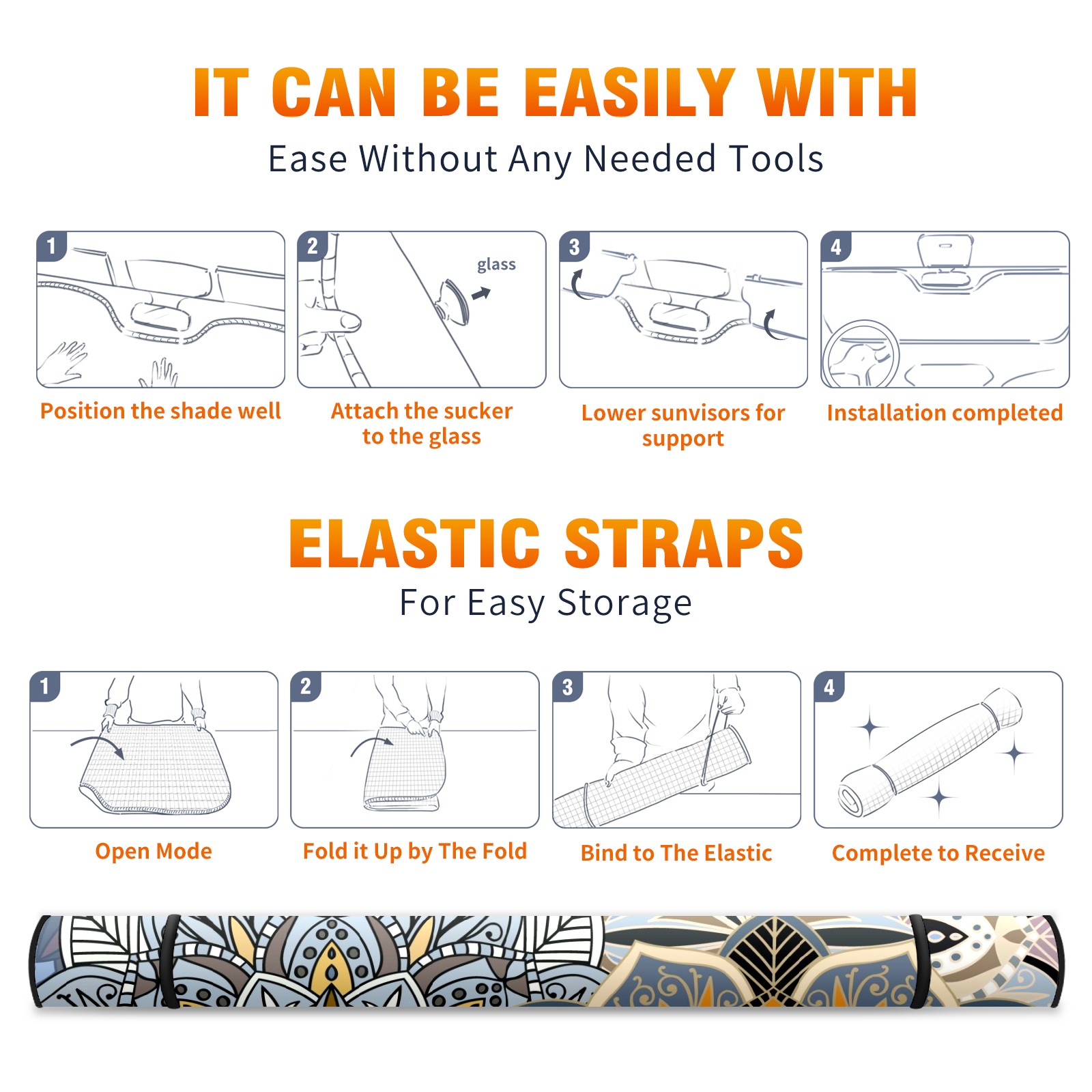 IT CAN BE EASILY WITH
Ease Without Any Needed Tools

1
Position the shade well

2
glass
Attach the sucker to the glass

3
Lower sunvisors for support

4
Installation completed

ELASTIC STRAPS
For Easy Storage

1
Open Mode

2
Fold it Up by The Fold

3
Bind to The Elastic

4
Complete to Receive