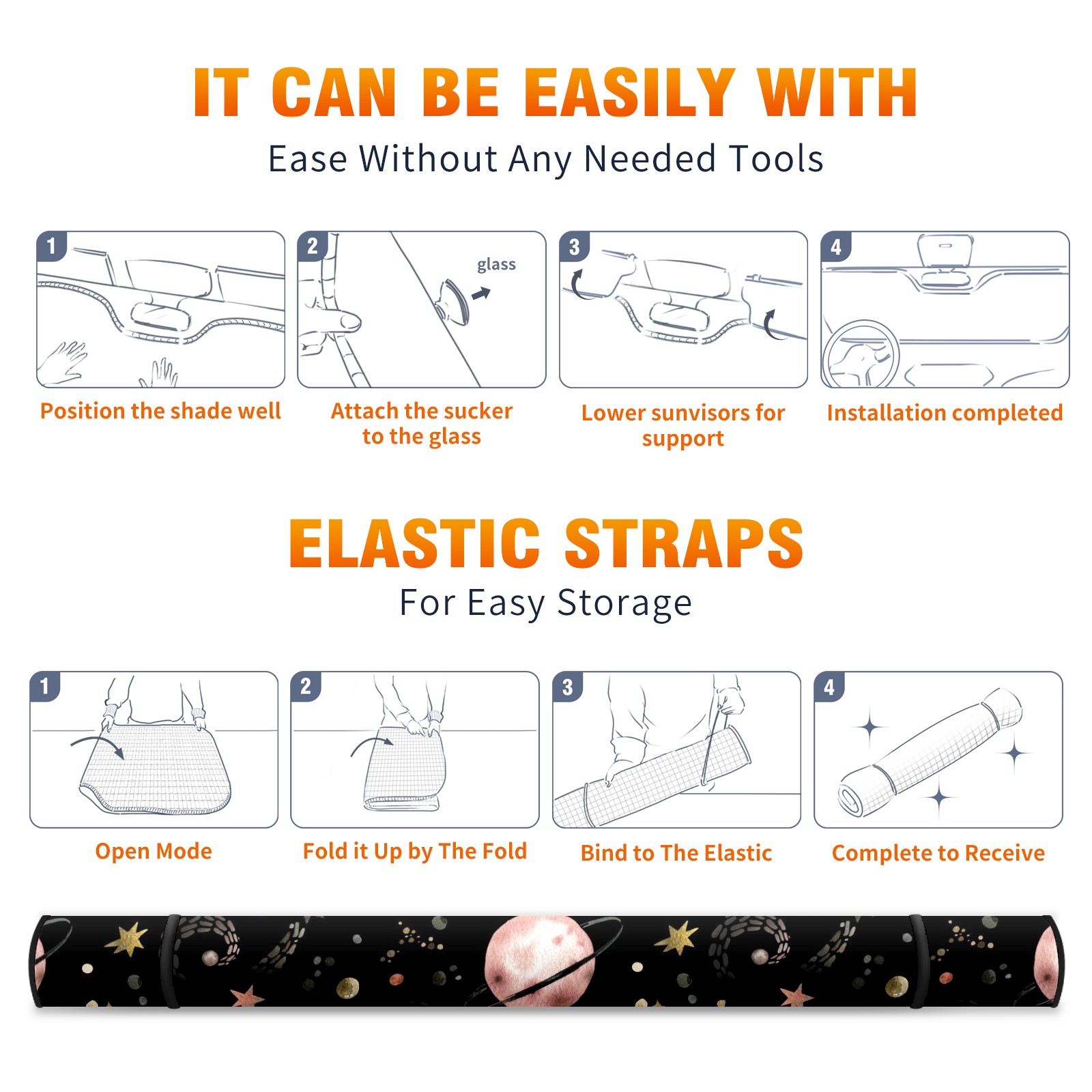 IT CAN BE EASILY WITH

Ease Without Any Needed Tools

1

Position the shade well

2

glass

Attach the sucker to the glass

3

Lower sunvisors for support

4

Installation completed

ELASTIC STRAPS

For Easy Storage

1

Open Mode

2

Fold it Up by The Fold

3

Bind to The Elastic

4

Complete to Receive