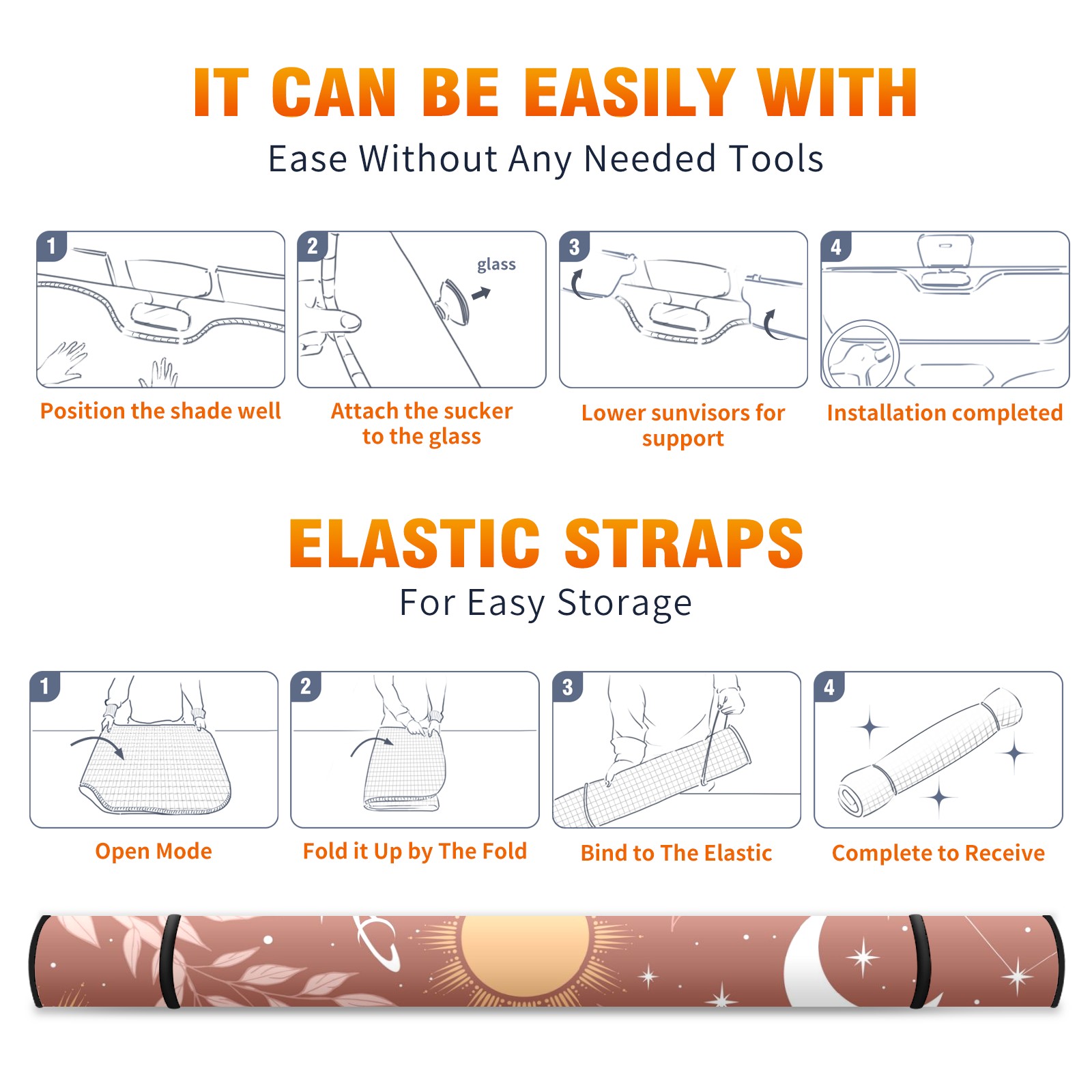 IT CAN BE EASILY WITH

Ease Without Any Needed Tools

1

Position the shade well

2

glass

Attach the sucker to the glass

3

Lower sunvisors for support

4

Installation completed

ELASTIC STRAPS

For Easy Storage

1

Open Mode

2

Fold it Up by The Fold

3

Bind to The Elastic

4

Complete to Receive