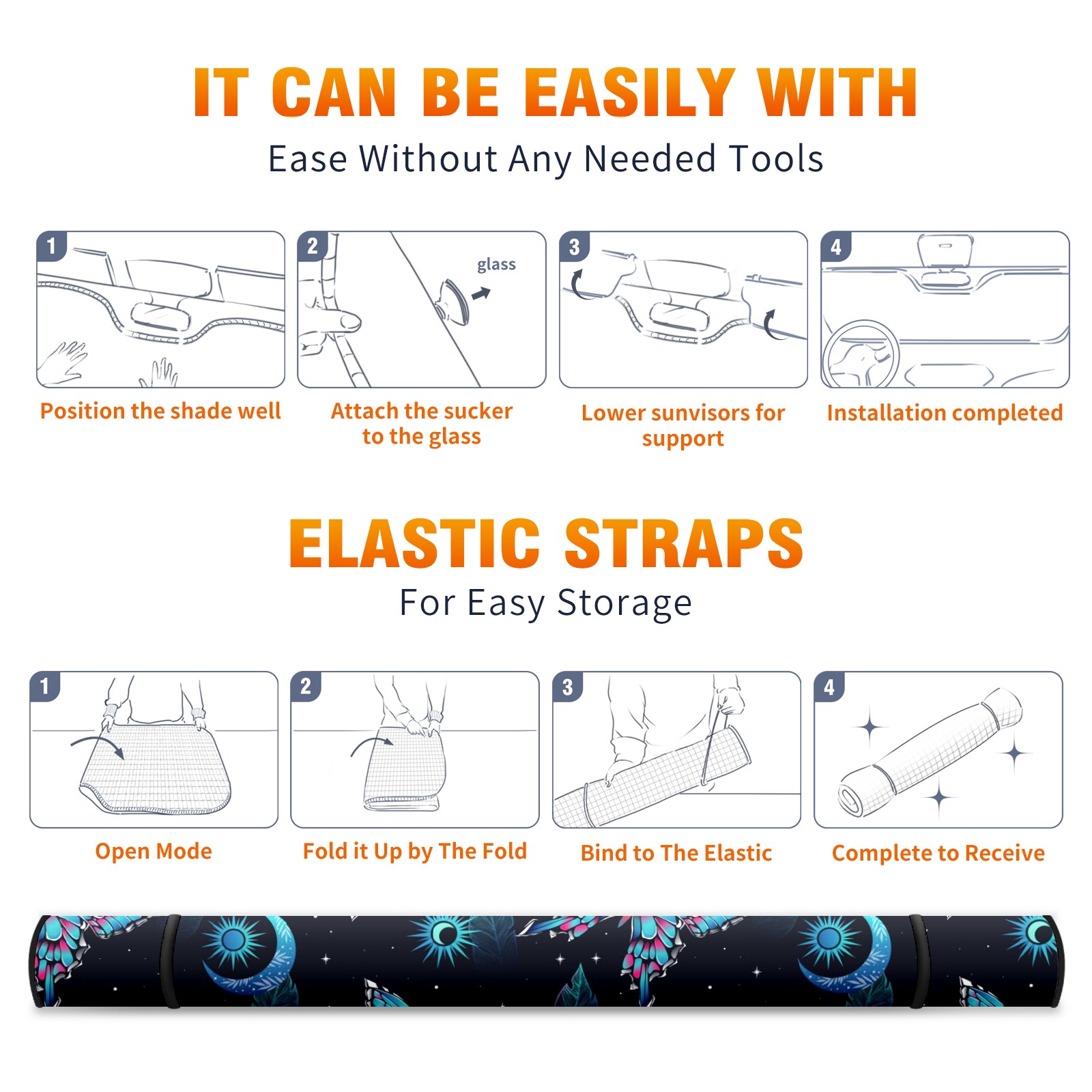 IT CAN BE EASILY WITH

Ease Without Any Needed Tools

1

Position the shade well

2

glass

Attach the sucker to the glass

3

Lower sunvisors for support

4

Installation completed

ELASTIC STRAPS

For Easy Storage

1

Open Mode

2

Fold it Up by The Fold

3

Bind to The Elastic

4

Complete to Receive