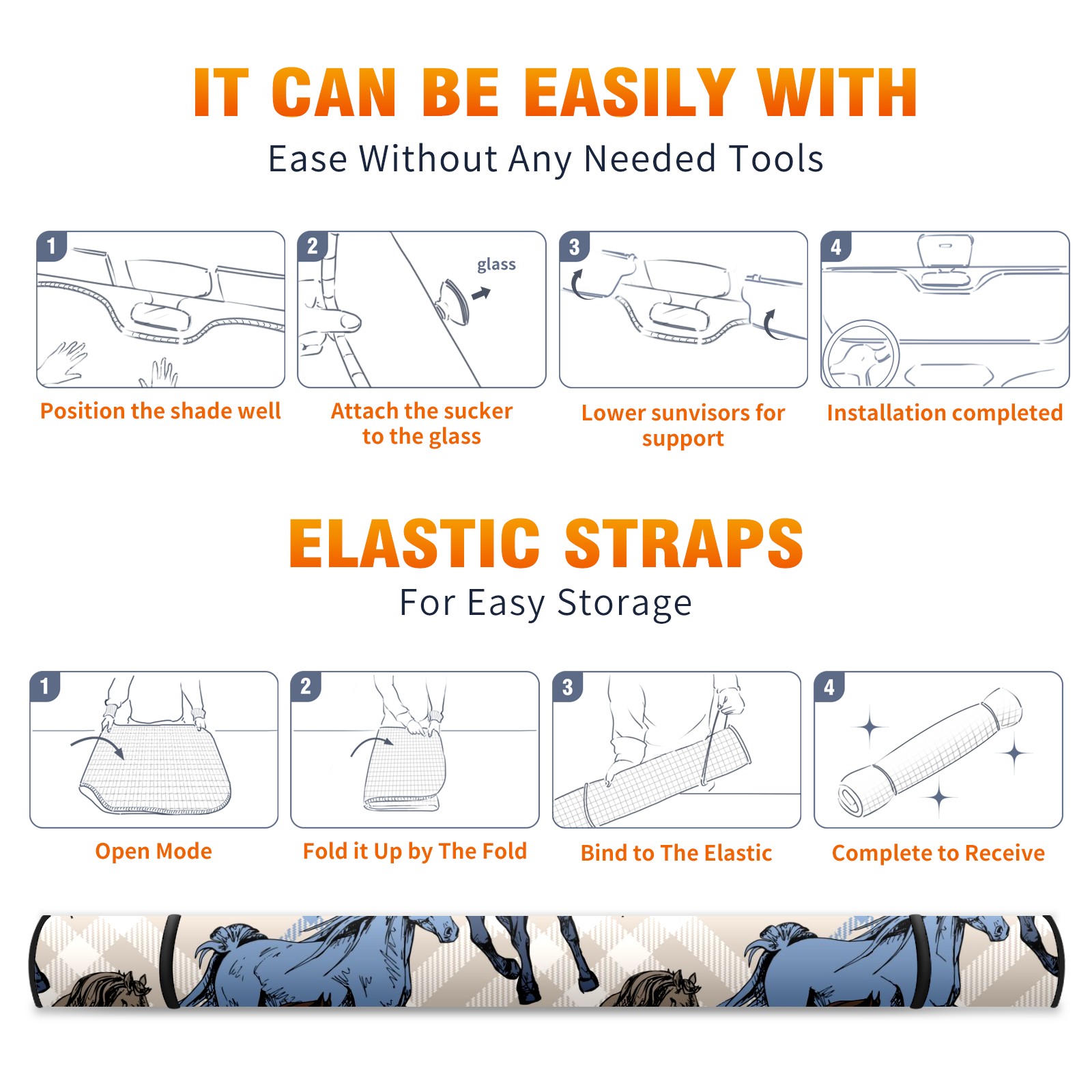 IT CAN BE EASILY WITH

Ease Without Any Needed Tools

1

Position the shade well

2

glass

Attach the sucker to the glass

3

Lower sunvisors for support

4

Installation completed

ELASTIC STRAPS

For Easy Storage

1

Open Mode

2

Fold it Up by The Fold

3

Bind to The Elastic

4

Complete to Receive