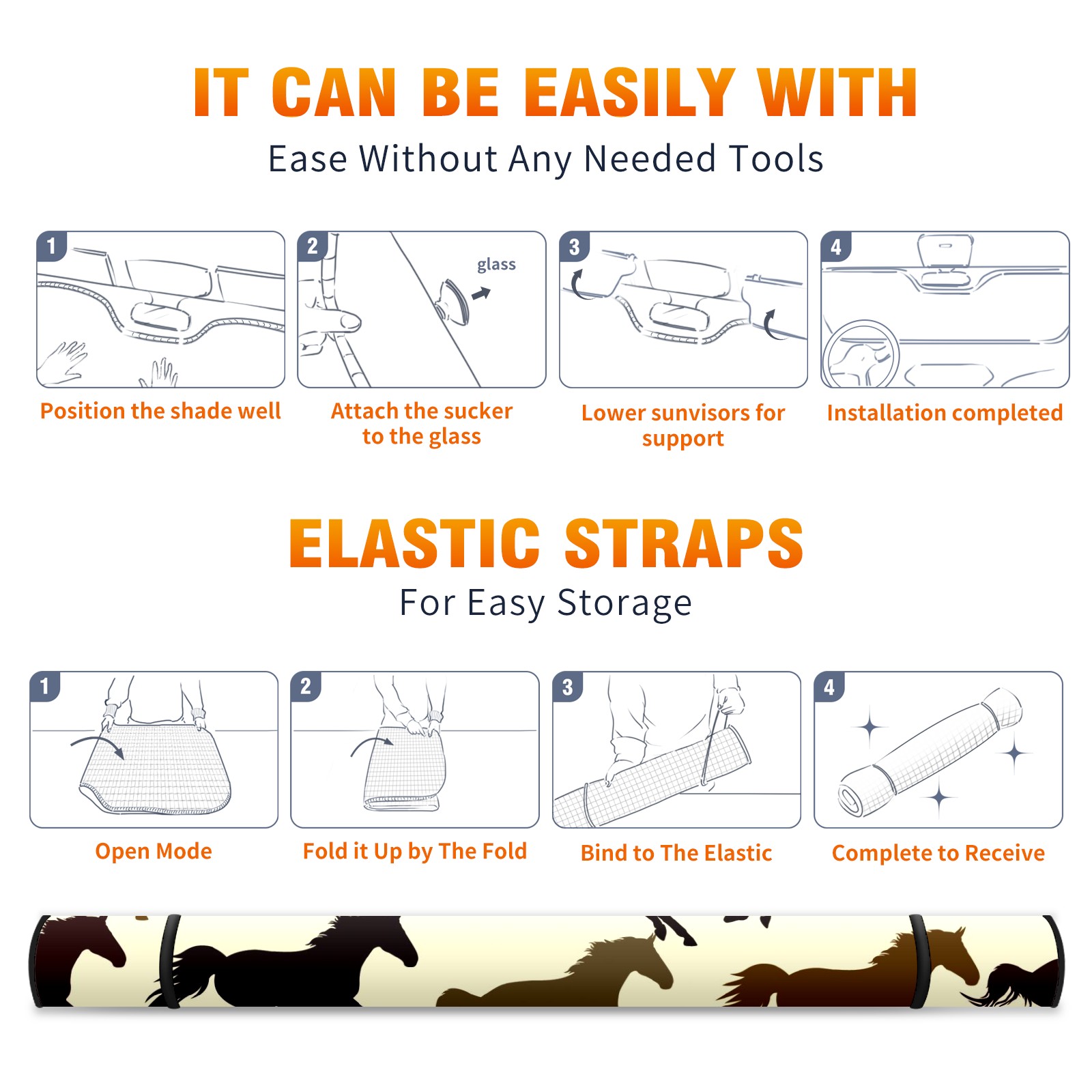 IT CAN BE EASILY WITH
Ease Without Any Needed Tools

1

Position the shade well

2

glass

Attach the sucker to the glass

3

Lower sunvisors for support

4

Installation completed

ELASTIC STRAPS
For Easy Storage

1

Open Mode

2

Fold it Up by The Fold

3

Bind to The Elastic

4

Complete to Receive