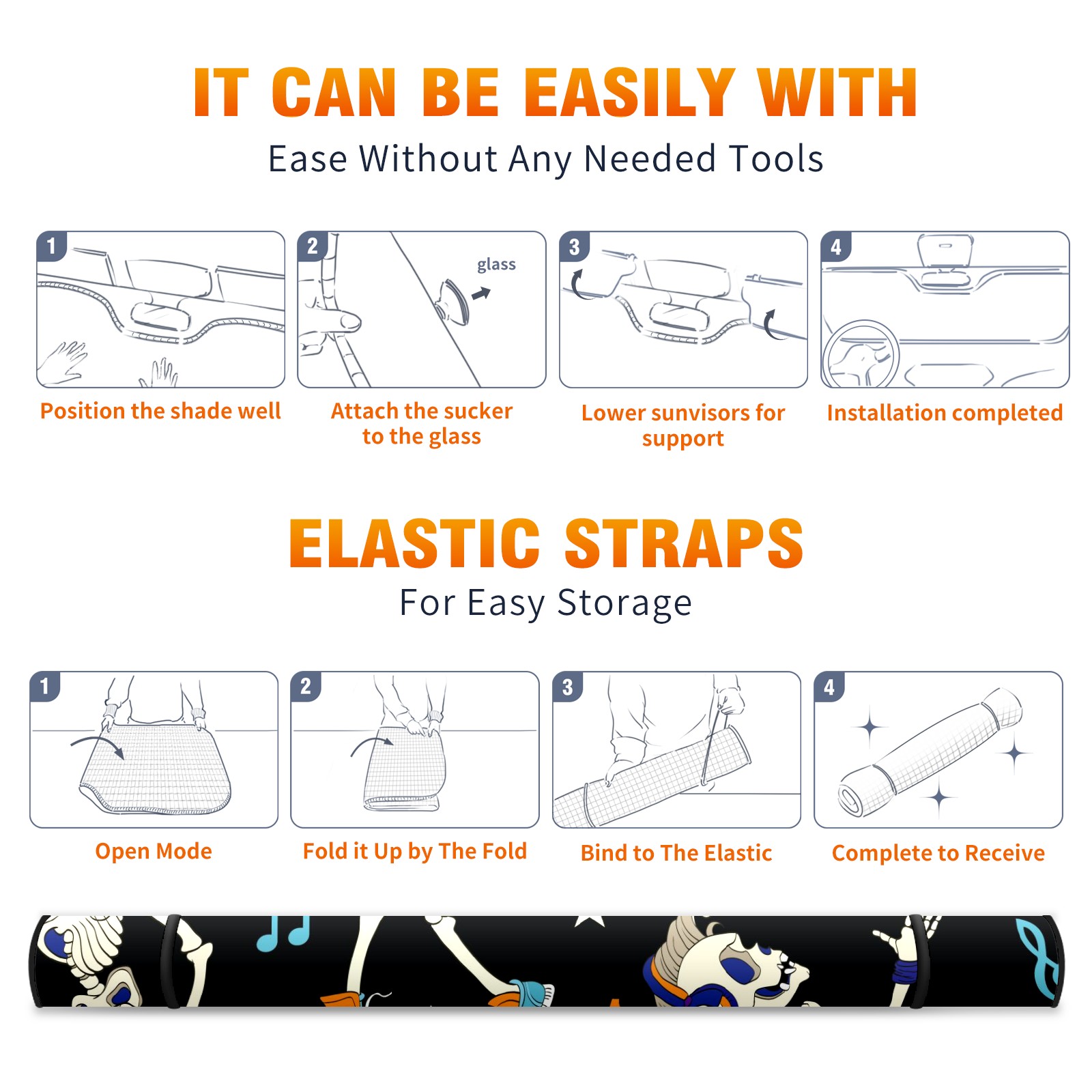 IT CAN BE EASILY WITH
Ease Without Any Needed Tools

1
Position the shade well

2
glass
Attach the sucker to the glass

3
Lower sunvisors for support

4
Installation completed

ELASTIC STRAPS
For Easy Storage

1
Open Mode

2
Fold it Up by The Fold

3
Bind to The Elastic

4
Complete to Receive