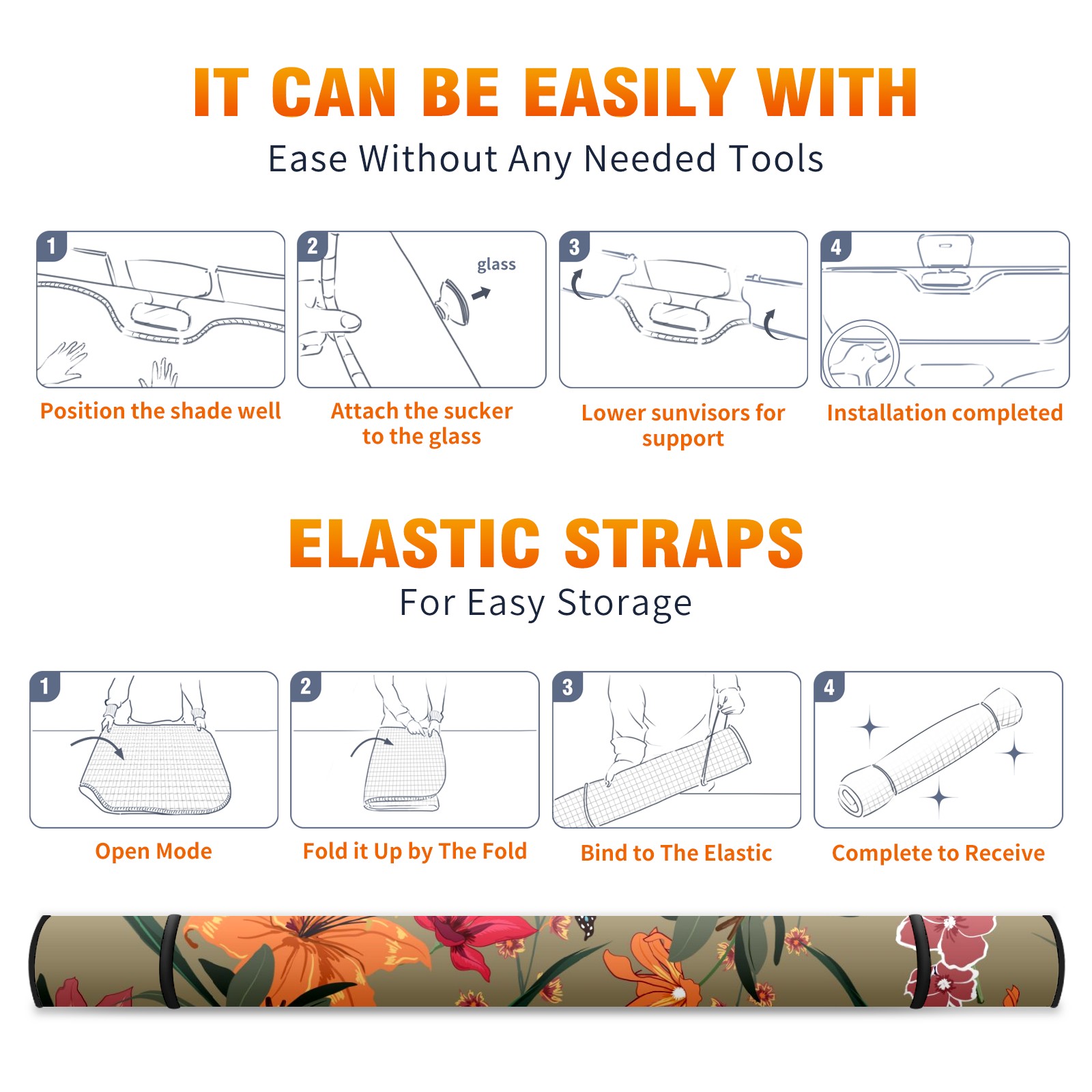 IT CAN BE EASILY WITH
Ease Without Any Needed Tools

1
Position the shade well

2
glass
Attach the sucker to the glass

3
Lower sunvisors for support

4
Installation completed

ELASTIC STRAPS
For Easy Storage

1
Open Mode

2
Fold it Up by The Fold

3
Bind to The Elastic

4
Complete to Receive