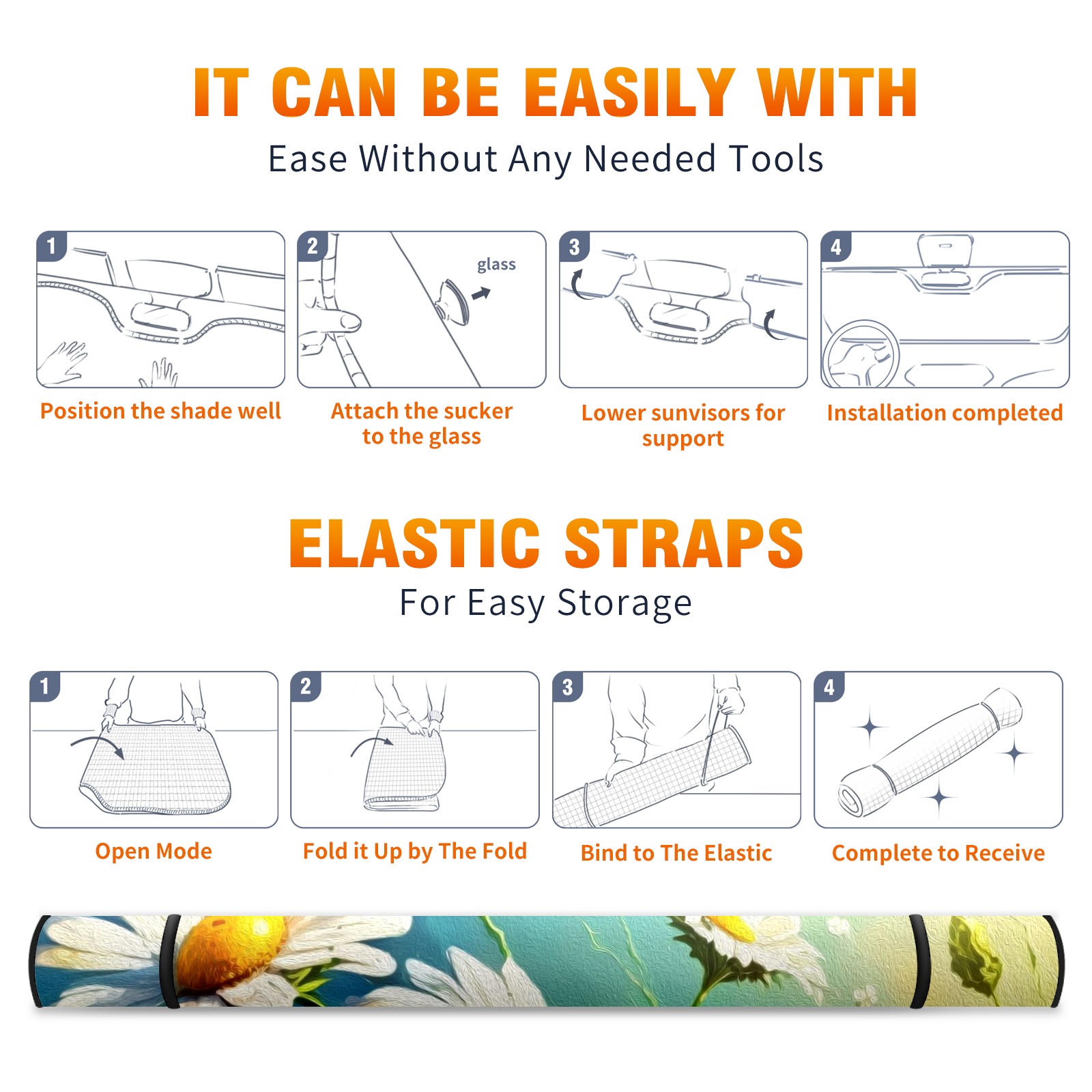 IT CAN BE EASILY WITH
Ease Without Any Needed Tools

1
Position the shade well

2
glass
Attach the sucker to the glass

3
Lower sunvisors for support

4
Installation completed

ELASTIC STRAPS
For Easy Storage

1
Open Mode

2
Fold it Up by The Fold

3
Bind to The Elastic

4
Complete to Receive