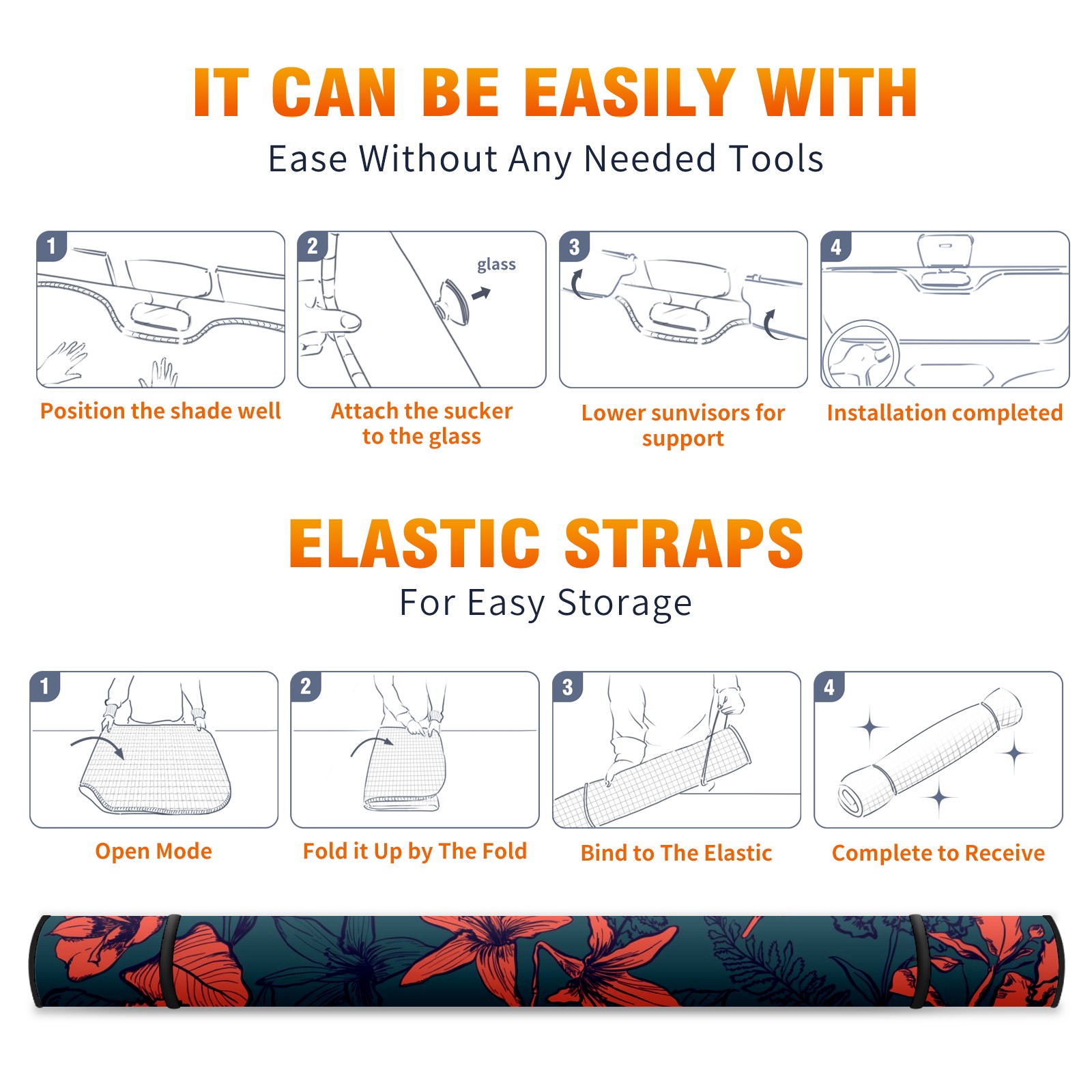 IT CAN BE EASILY WITH

Ease Without Any Needed Tools

1

Position the shade well

2

glass

Attach the sucker to the glass

3

Lower sunvisors for support

4

Installation completed

ELASTIC STRAPS

For Easy Storage

1

Open Mode

2

Fold it Up by The Fold

3

Bind to The Elastic

4

Complete to Receive