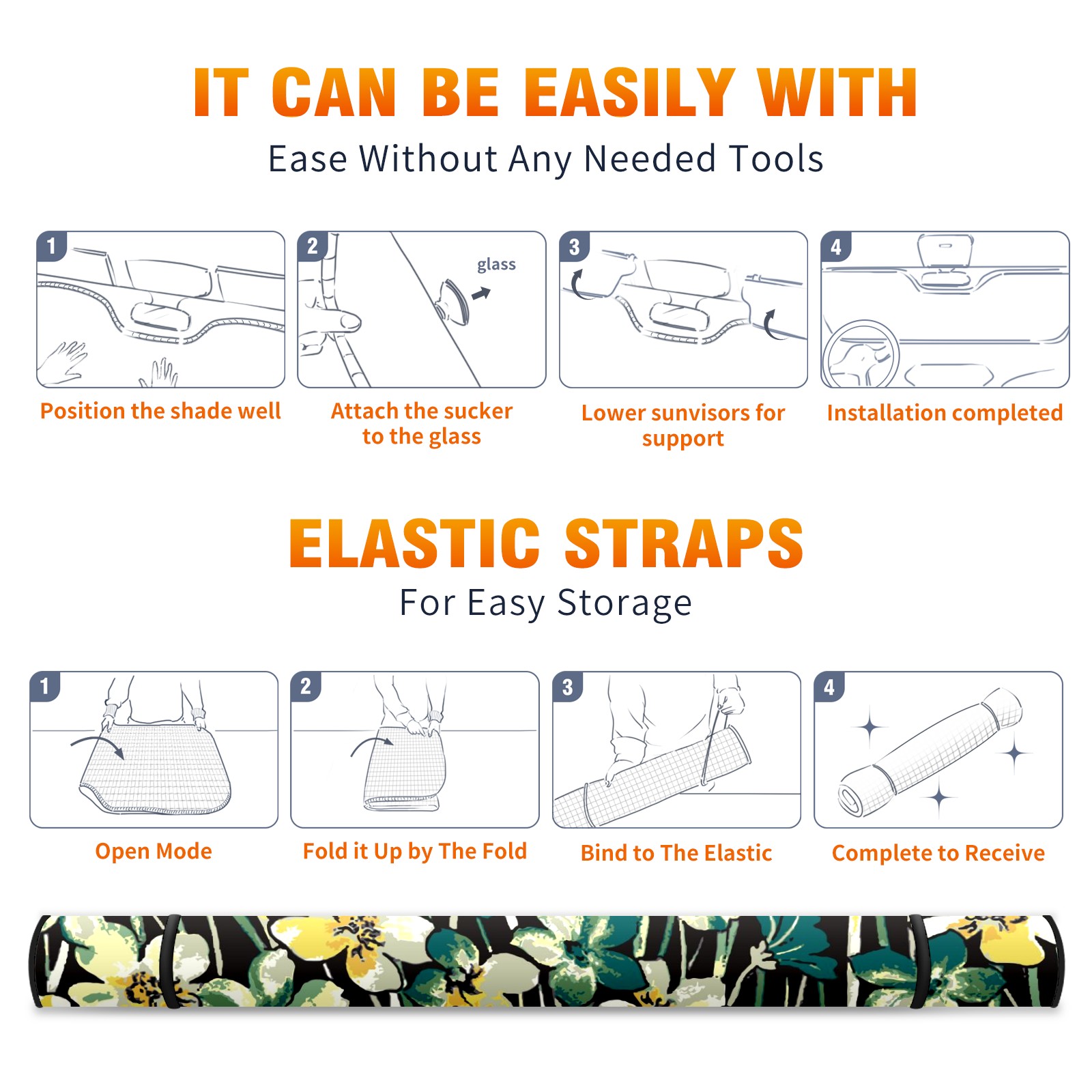 IT CAN BE EASILY WITH

Ease Without Any Needed Tools

1

Position the shade well

2

glass

Attach the sucker to the glass

3

Lower sunvisors for support

4

Installation completed

ELASTIC STRAPS

For Easy Storage

1

Open Mode

2

Fold it Up by The Fold

3

Bind to The Elastic

4

Complete to Receive