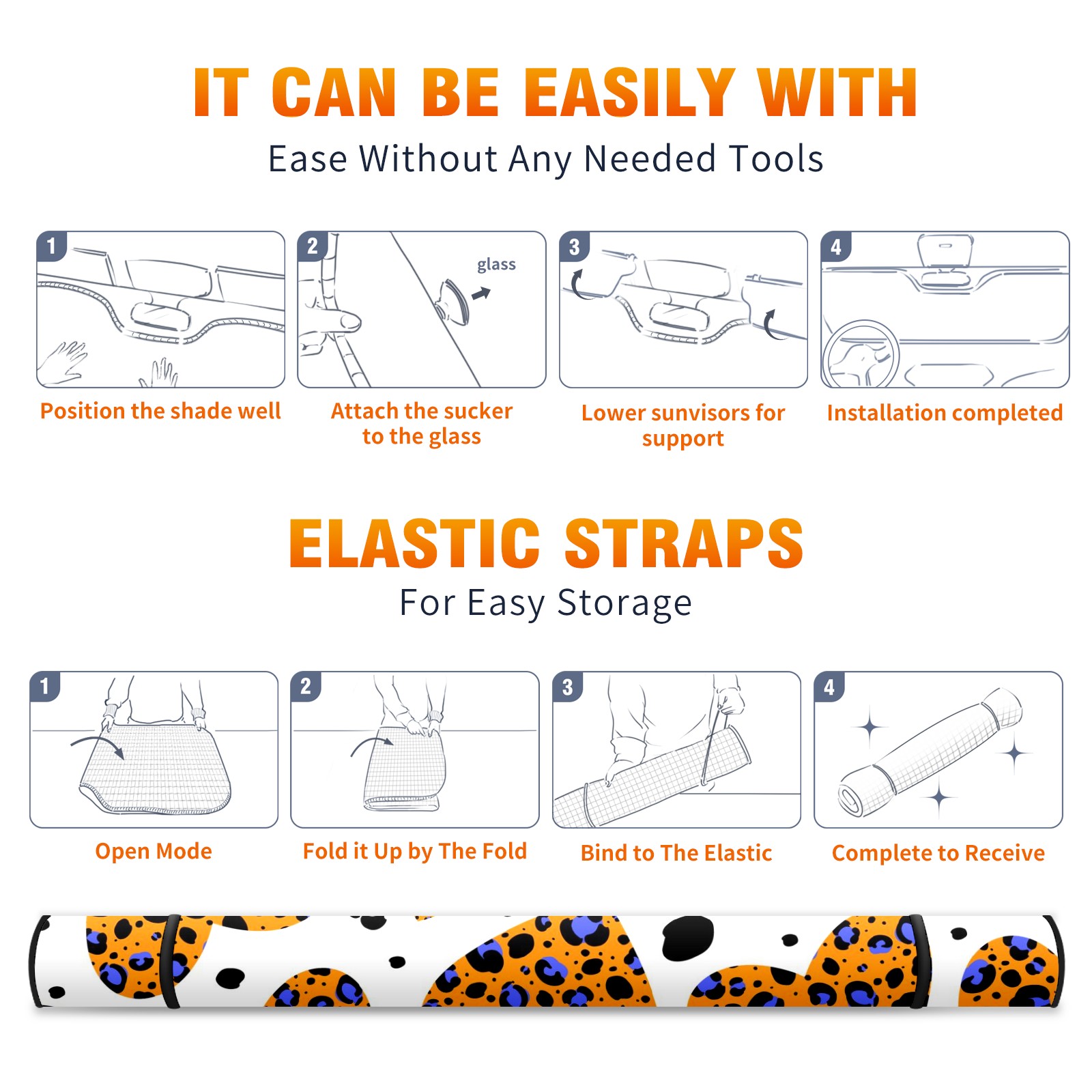 IT CAN BE EASILY WITH

Ease Without Any Needed Tools

1

Position the shade well

2

glass

Attach the sucker to the glass

3

Lower sunvisors for support

4

Installation completed

ELASTIC STRAPS

For Easy Storage

1

Open Mode

2

Fold it Up by The Fold

3

Bind to The Elastic

4

Complete to Receive