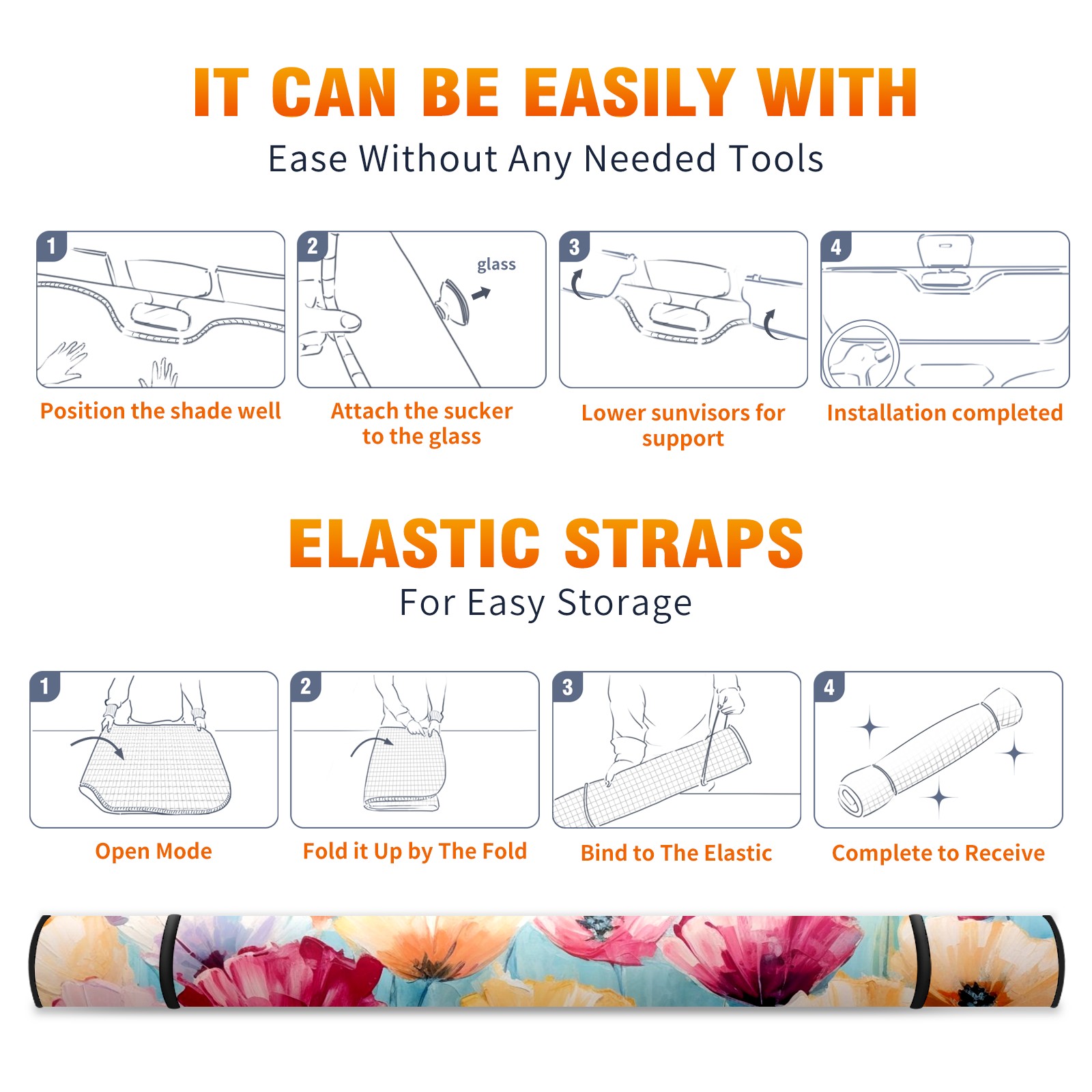 IT CAN BE EASILY WITH
Ease Without Any Needed Tools

1
Position the shade well

2
glass
Attach the sucker to the glass

3
Lower sunvisors for support

4
Installation completed

ELASTIC STRAPS
For Easy Storage

1
Open Mode

2
Fold it Up by The Fold

3
Bind to The Elastic

4
Complete to Receive