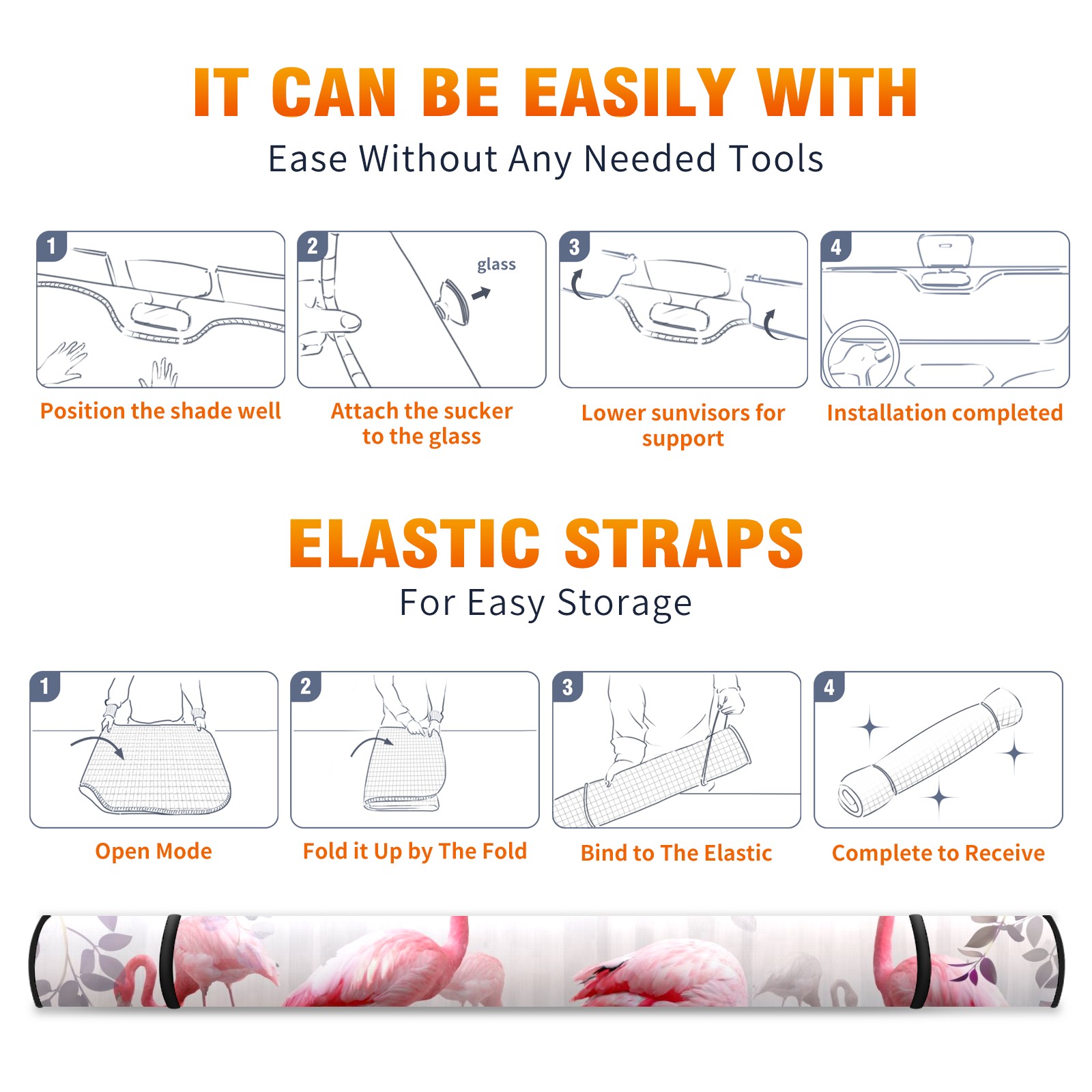 IT CAN BE EASILY WITH
Ease Without Any Needed Tools

1
Position the shade well

2
glass
Attach the sucker to the glass

3
Lower sunvisors for support

4
Installation completed

ELASTIC STRAPS
For Easy Storage

1
Open Mode

2
Fold it Up by The Fold

3
Bind to The Elastic

4
Complete to Receive