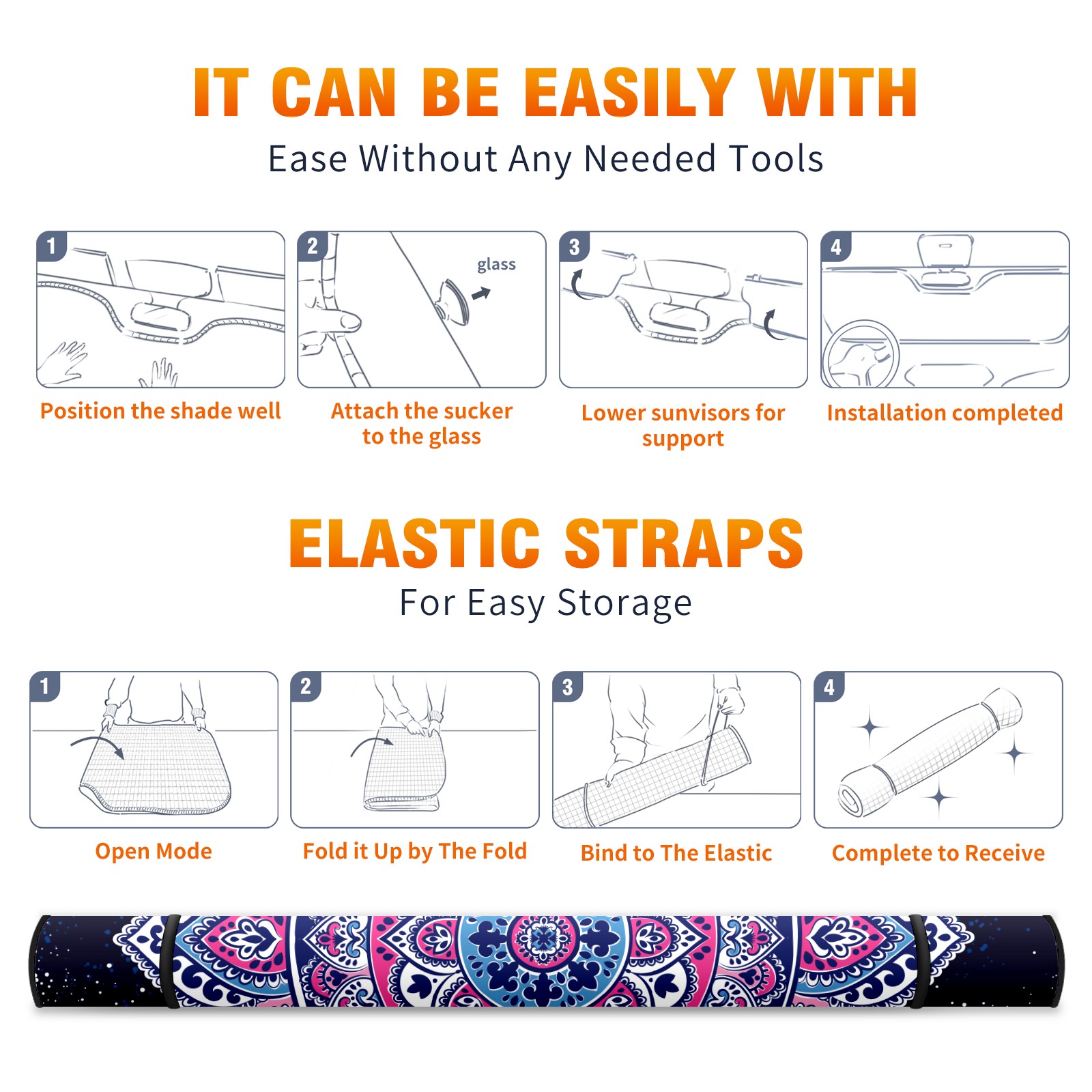 IT CAN BE EASILY WITH

Ease Without Any Needed Tools

1

Position the shade well

2

glass

Attach the sucker to the glass

3

Lower sunvisors for support

4

Installation completed

ELASTIC STRAPS

For Easy Storage

1

Open Mode

2

Fold it Up by The Fold

3

Bind to The Elastic

4

Complete to Receive