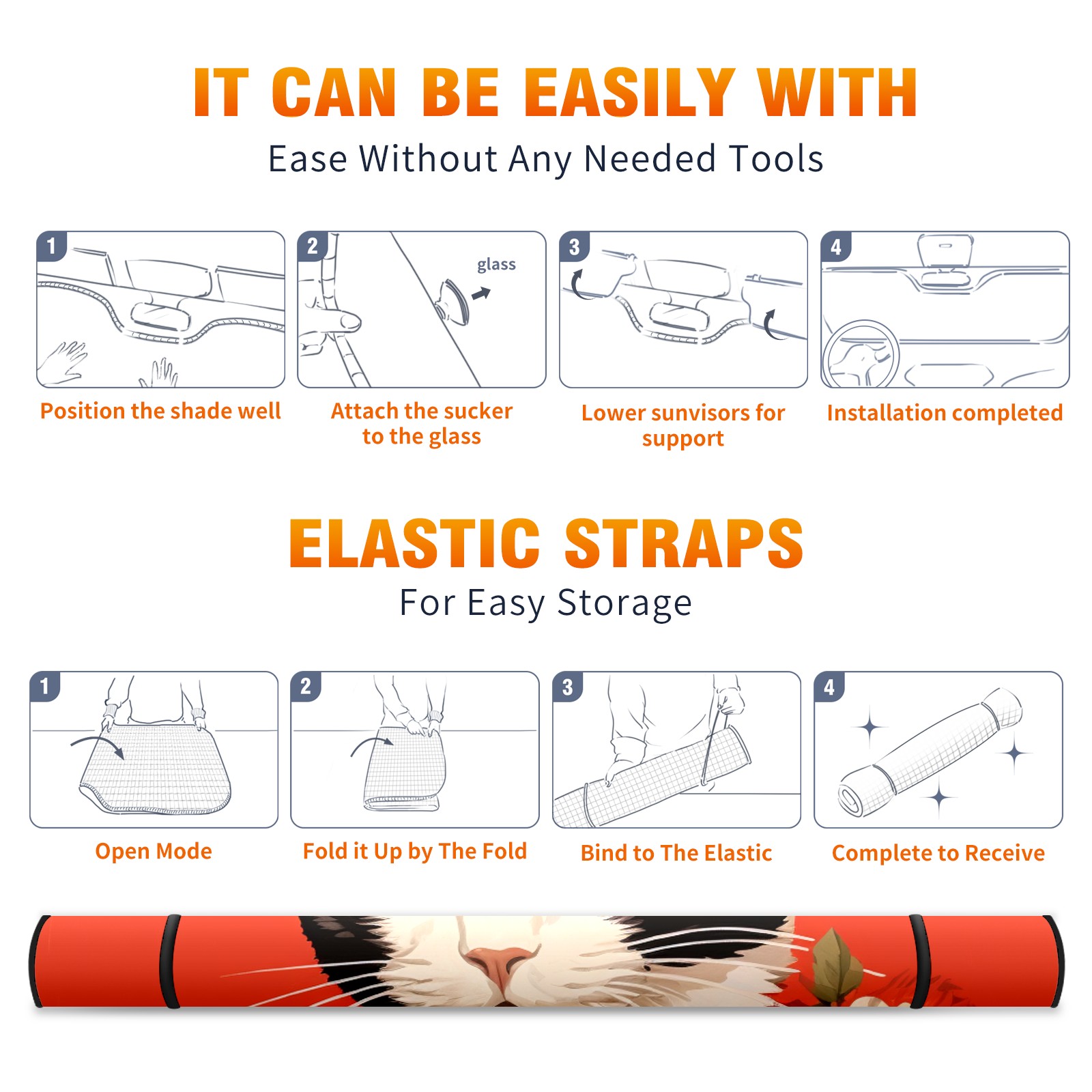 IT CAN BE EASILY WITH

Ease Without Any Needed Tools

1

Position the shade well

2

glass

Attach the sucker to the glass

3

Lower sunvisors for support

4

Installation completed

ELASTIC STRAPS

For Easy Storage

1

Open Mode

2

Fold it Up by The Fold

3

Bind to The Elastic

4

Complete to Receive