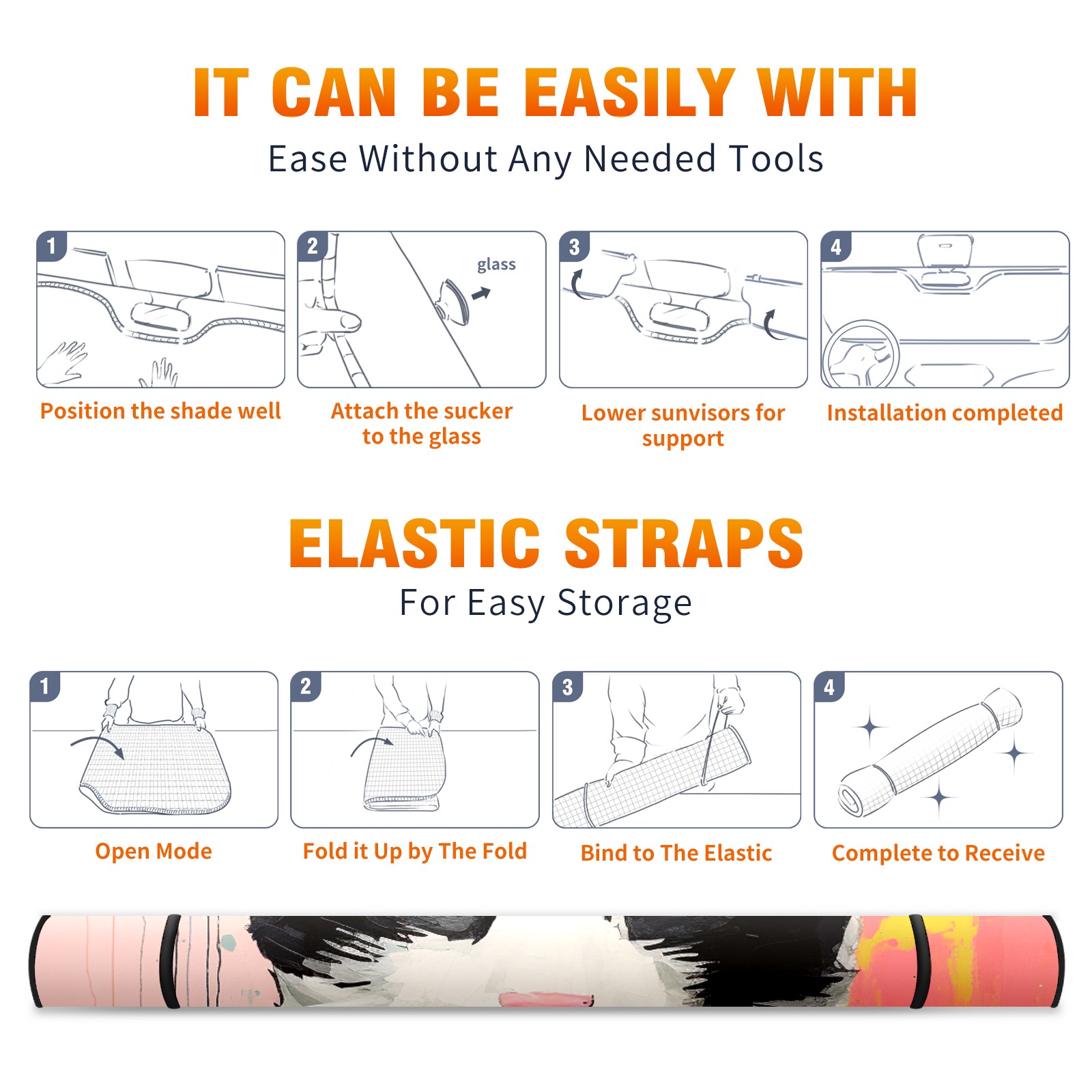 IT CAN BE EASILY WITH
Ease Without Any Needed Tools

1
Position the shade well

2
glass
Attach the sucker to the glass

3
Lower sunvisors for support

4
Installation completed

ELASTIC STRAPS
For Easy Storage

1
Open Mode

2
Fold it Up by The Fold

3
Bind to The Elastic

4
Complete to Receive