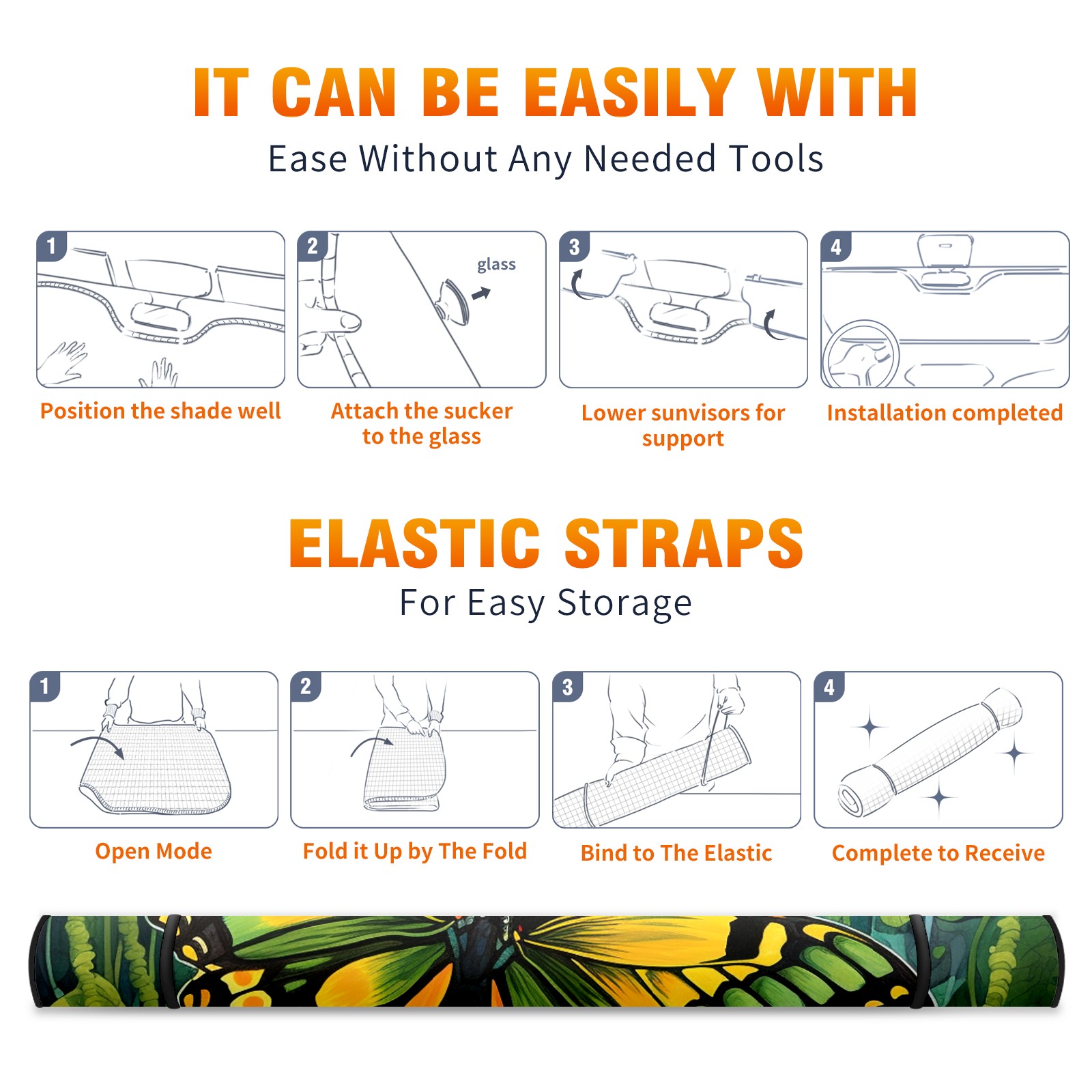 IT CAN BE EASILY WITH

Ease Without Any Needed Tools

1

Position the shade well

2

glass

Attach the sucker to the glass

3

Lower sunvisors for support

4

Installation completed

ELASTIC STRAPS

For Easy Storage

1

Open Mode

2

Fold it Up by The Fold

3

Bind to The Elastic

4

Complete to Receive