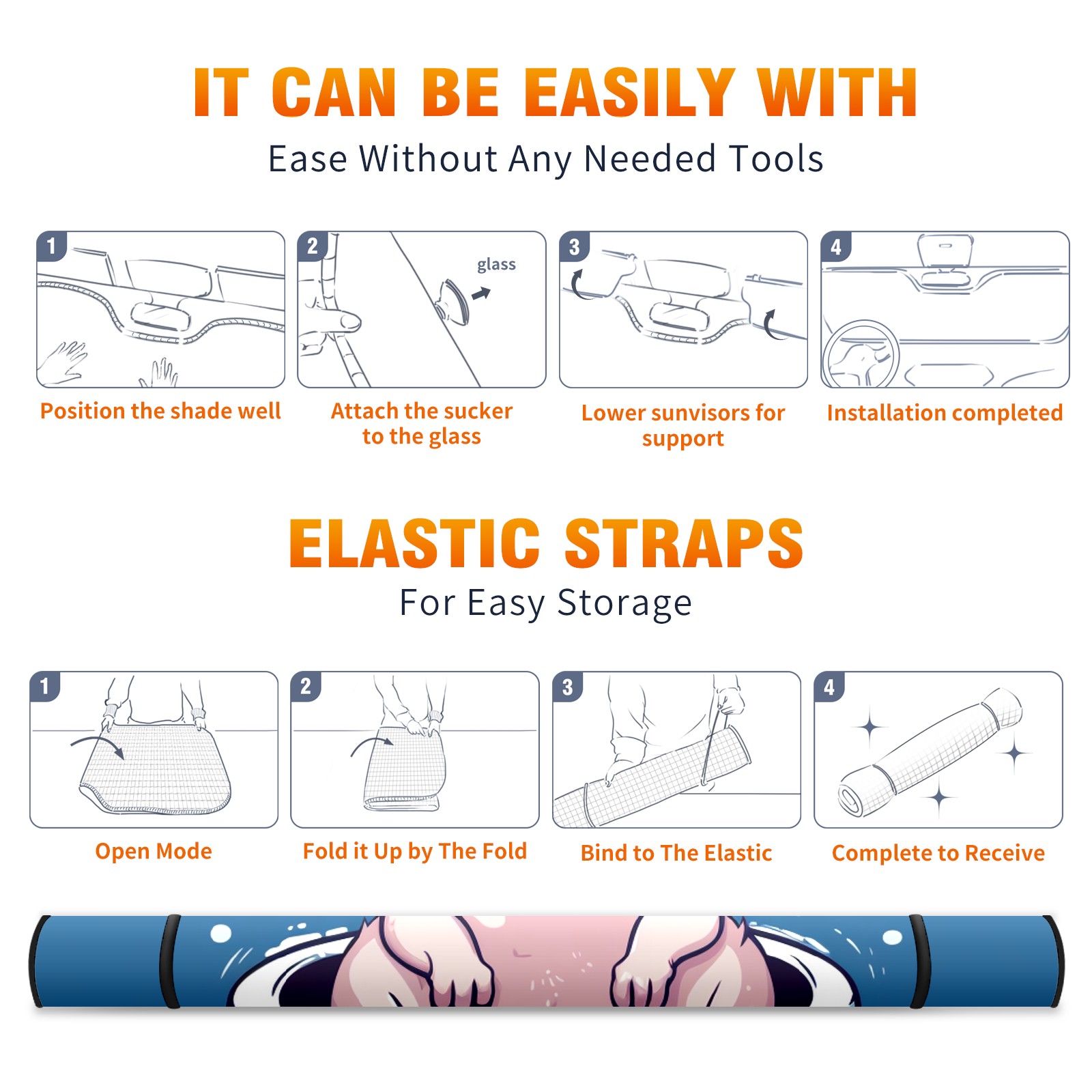 IT CAN BE EASILY WITH
Ease Without Any Needed Tools

1
Position the shade well

2
glass
Attach the sucker to the glass

3
Lower sunvisors for support

4
Installation completed

ELASTIC STRAPS
For Easy Storage

1
Open Mode

2
Fold it Up by The Fold

3
Bind to The Elastic

4
Complete to Receive