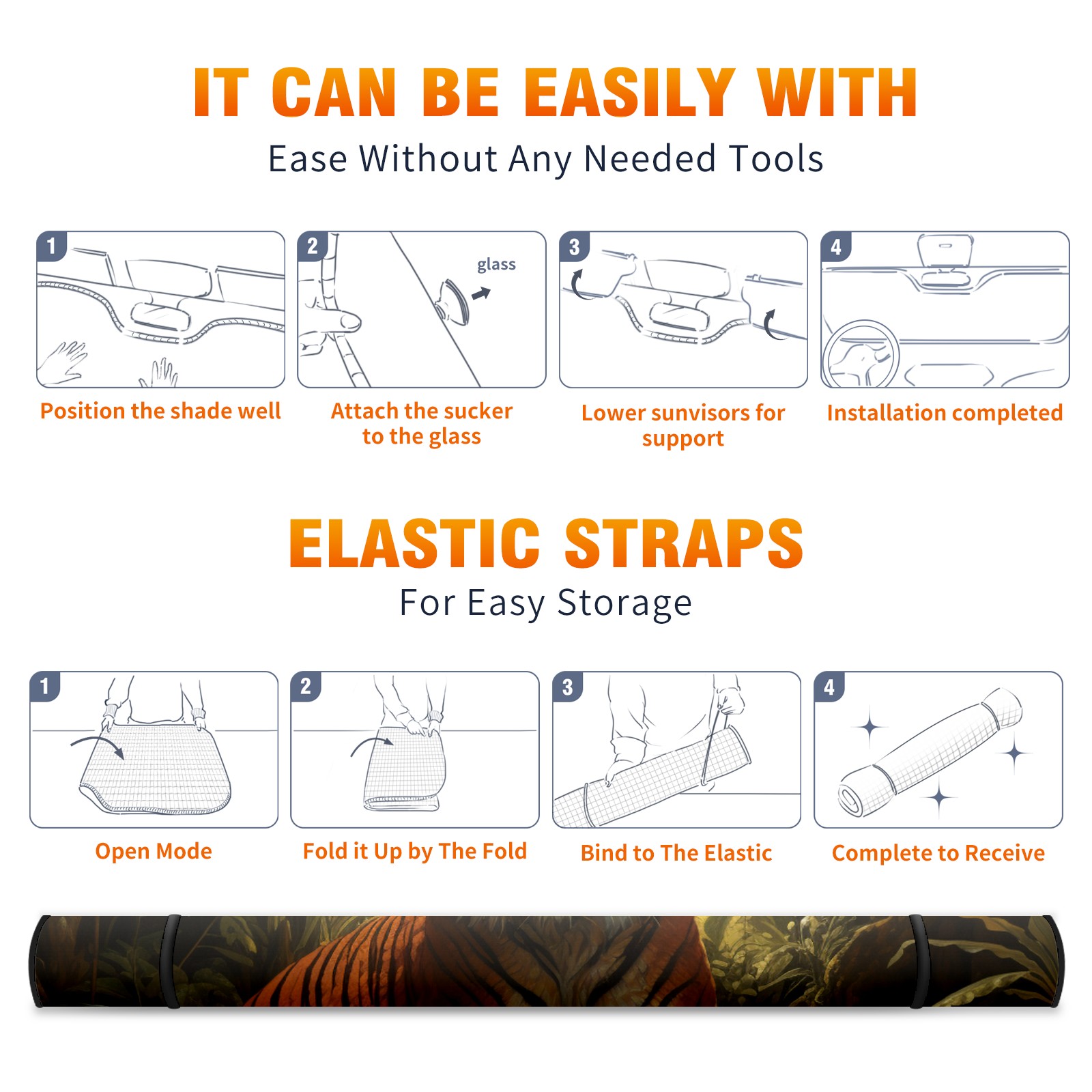 IT CAN BE EASILY WITH
Ease Without Any Needed Tools

1
Position the shade well

2
glass
Attach the sucker to the glass

3
Lower sunvisors for support

4
Installation completed

ELASTIC STRAPS
For Easy Storage

1
Open Mode

2
Fold it Up by The Fold

3
Bind to The Elastic

4
Complete to Receive