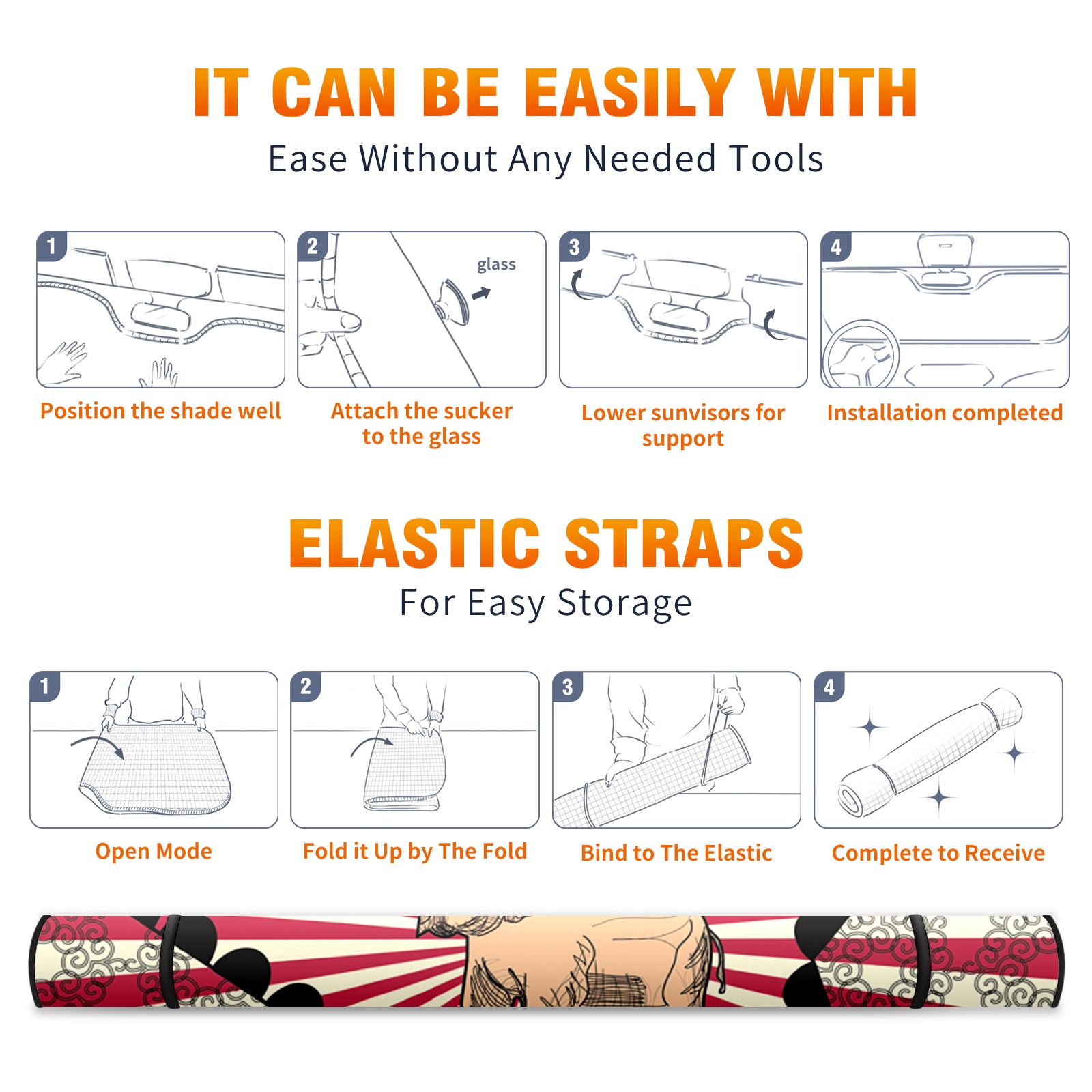 IT CAN BE EASILY WITH

Ease Without Any Needed Tools

1

Position the shade well

2

glass

Attach the sucker to the glass

3

Lower sunvisors for support

4

Installation completed

ELASTIC STRAPS

For Easy Storage

1

Open Mode

2

Fold it Up by The Fold

3

Bind to The Elastic

4

Complete to Receive