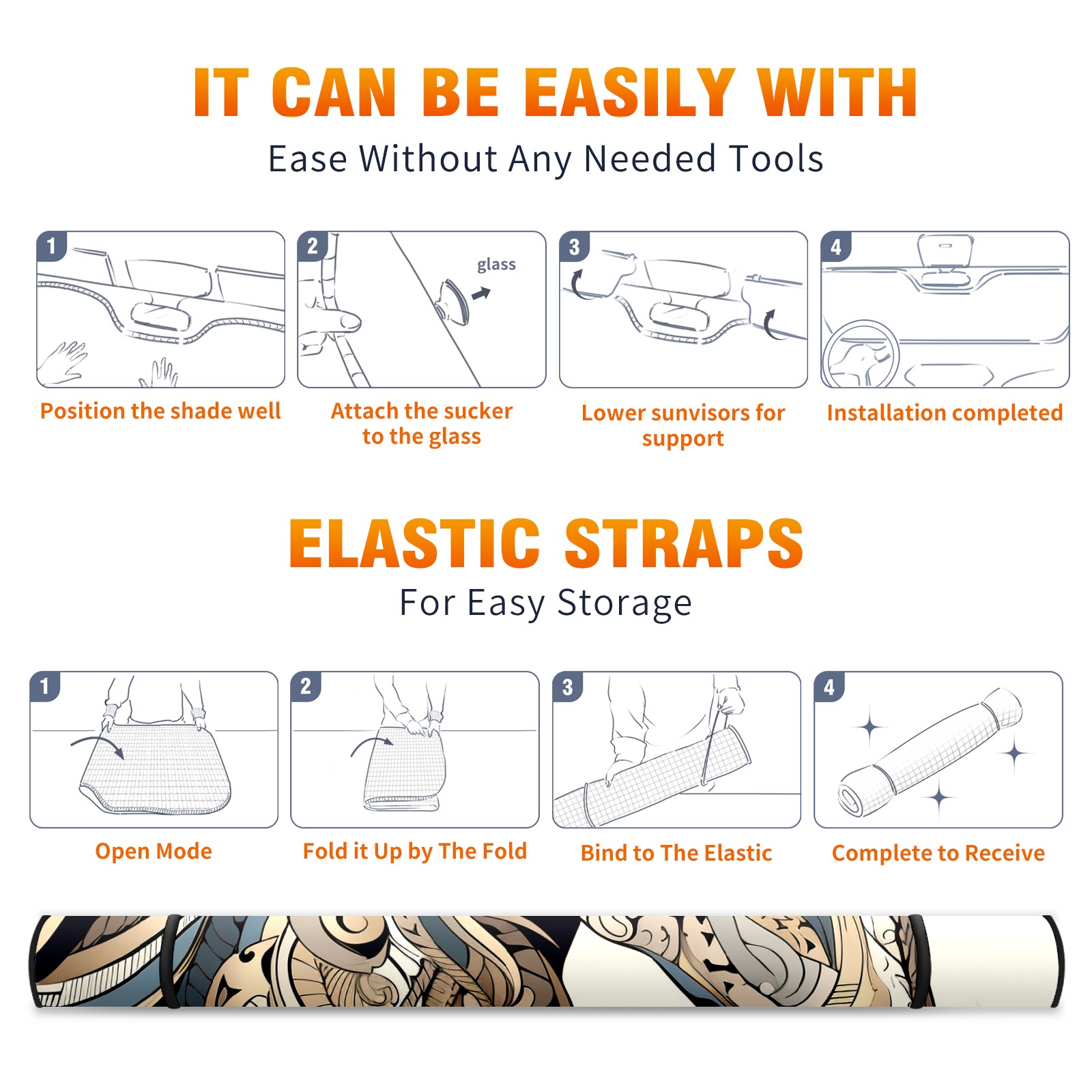 IT CAN BE EASILY WITH
Ease Without Any Needed Tools

1
Position the shade well

2
glass
Attach the sucker to the glass

3
Lower sunvisors for support

4
Installation completed

ELASTIC STRAPS
For Easy Storage

1
Open Mode

2
Fold it Up by The Fold

3
Bind to The Elastic

4
Complete to Receive