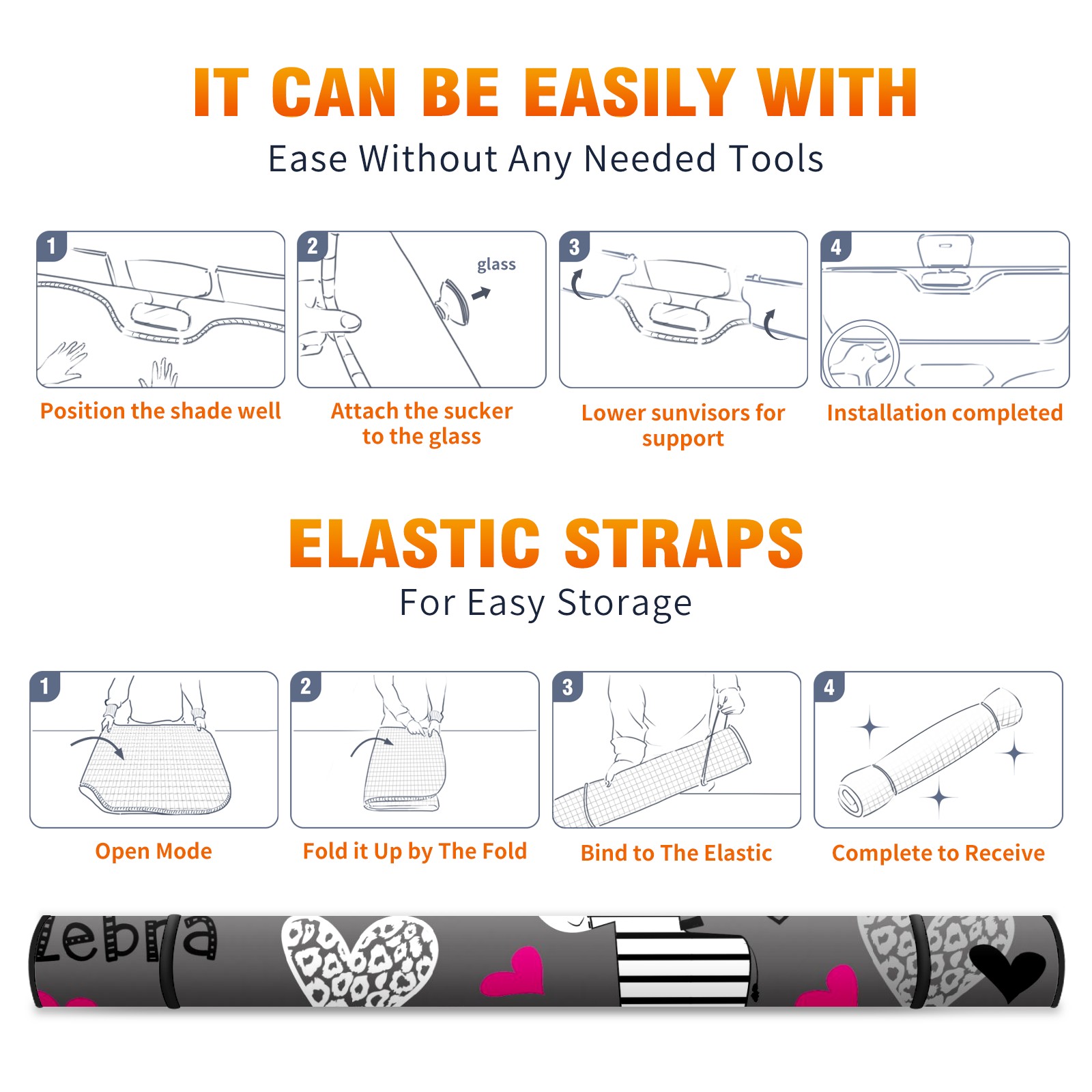 IT CAN BE EASILY WITH
Ease Without Any Needed Tools

1
Position the shade well

2
glass
Attach the sucker to the glass

3
Lower sunvisors for support

4
Installation completed

ELASTIC STRAPS
For Easy Storage

1
Open Mode

2
Fold it Up by The Fold

3
Bind to The Elastic

4
Complete to Receive

Zebra